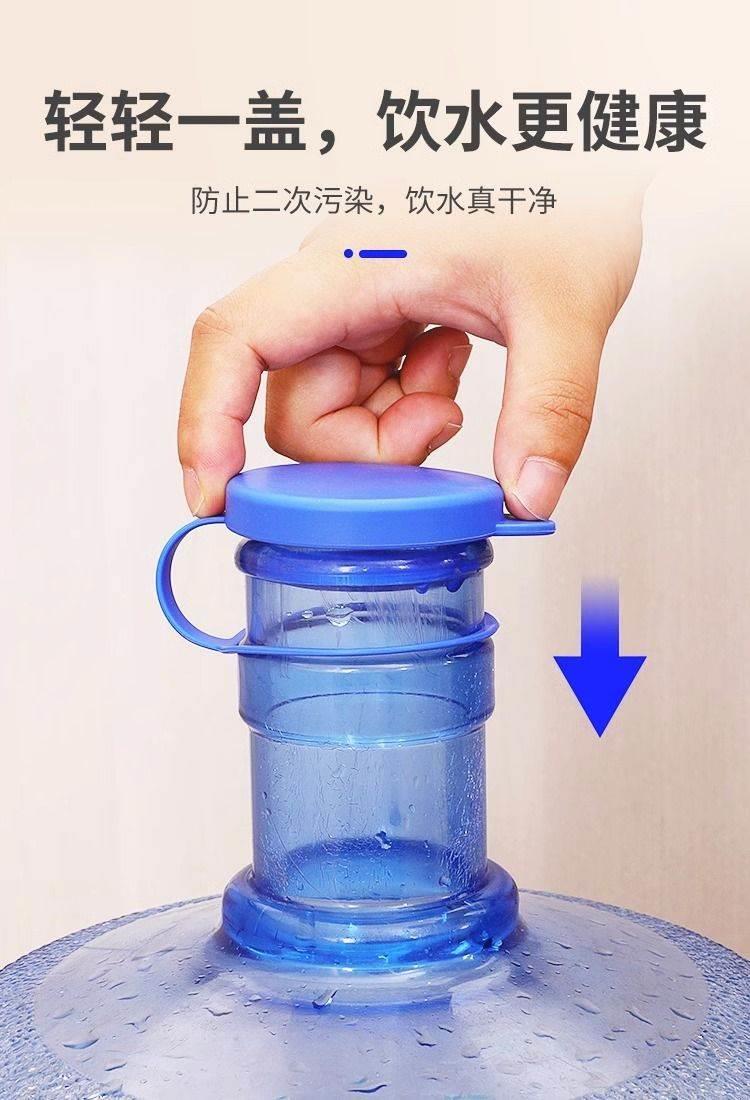 轻轻一盖，饮水更健康

防止二次污染，饮水真干净