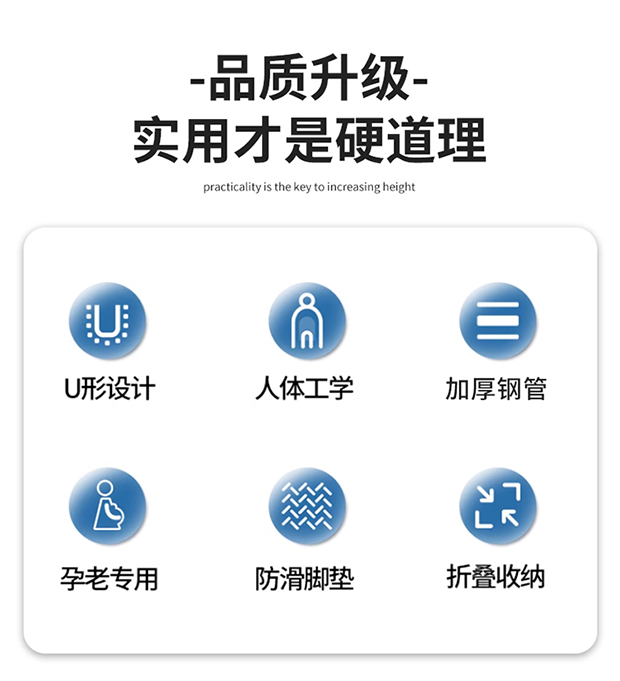 -品质升级-
实用才是硬道理

practicality is the key to increasing height

U形设计

人体工学

加厚钢管

孕老专用

防滑脚垫

折叠收纳