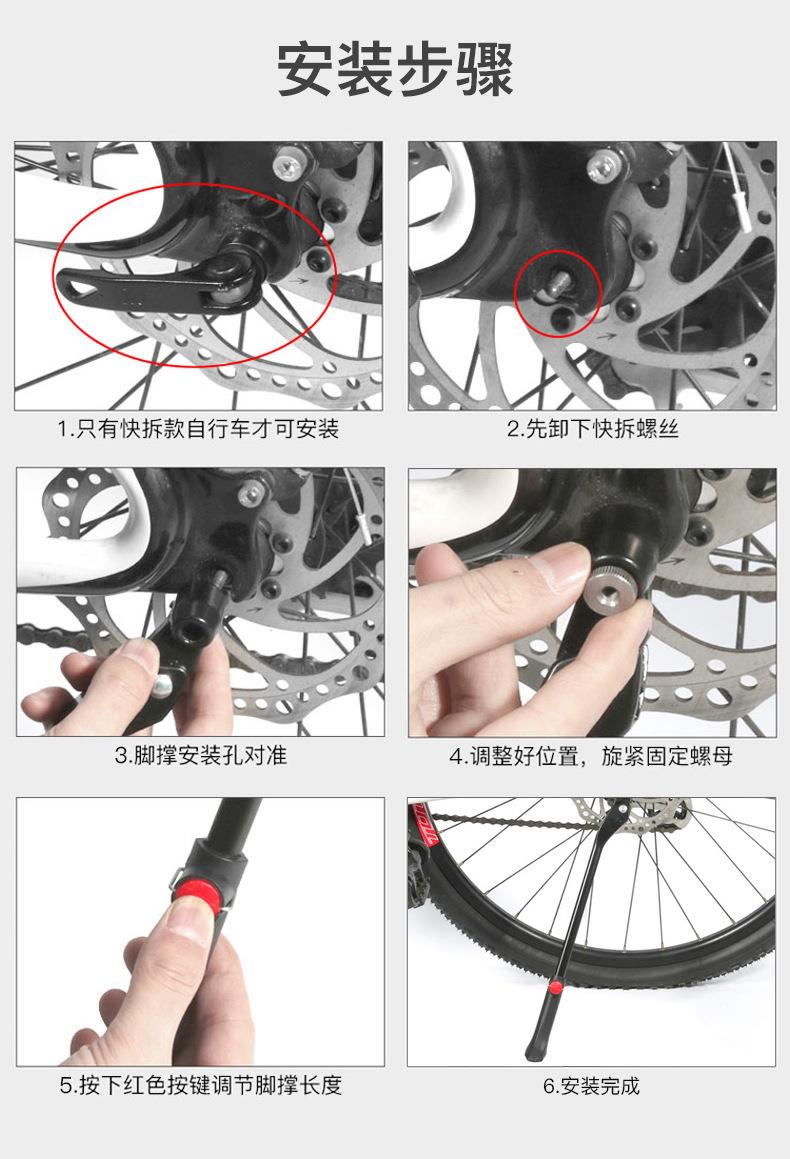 安装步骤

1.只有快拆款自行车才可安装

2.先卸下快拆螺丝

3.脚撑安装孔对准

4.调整好位置，旋紧固定螺母

5.按下红色按键调节脚撑长度

6.安装完成