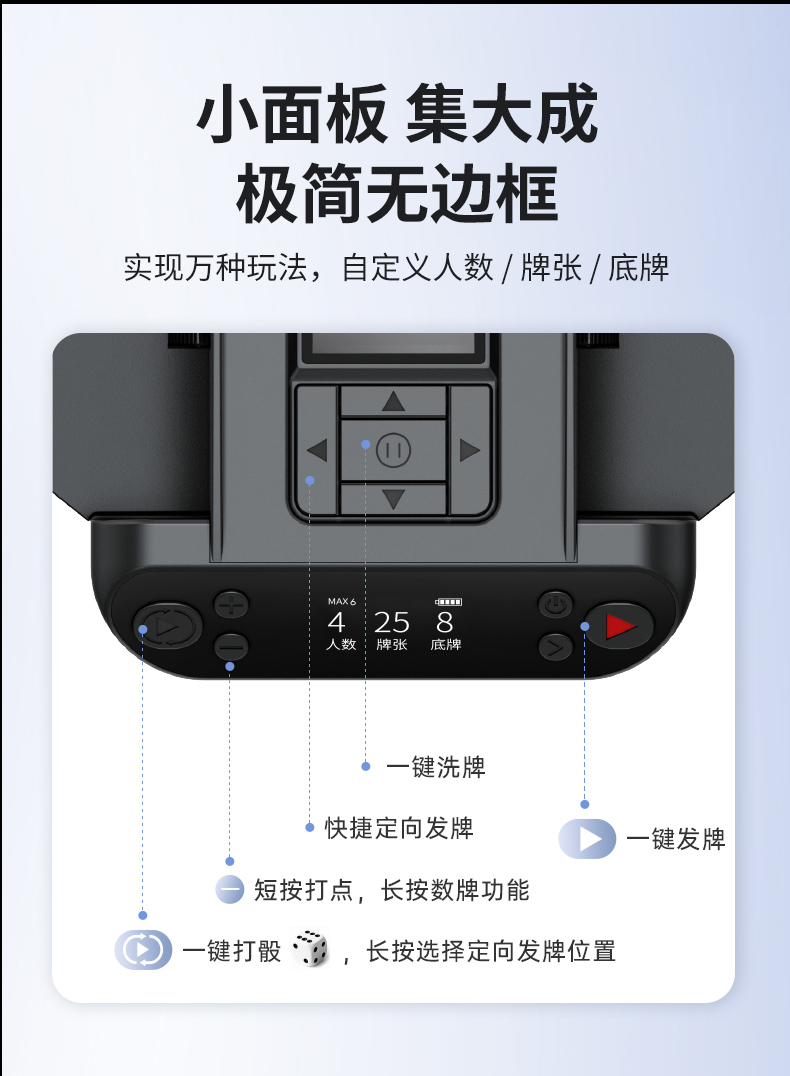 小面板 集大成
极简无边框

实现万种玩法，自定义人数 / 牌张 / 底牌

MAX 6
4
人数

25
牌张

8
底牌

一键洗牌

快捷定向发牌

一键发牌

短按打点，长按数牌功能

一键打骰 ，长按选择定向发牌位置