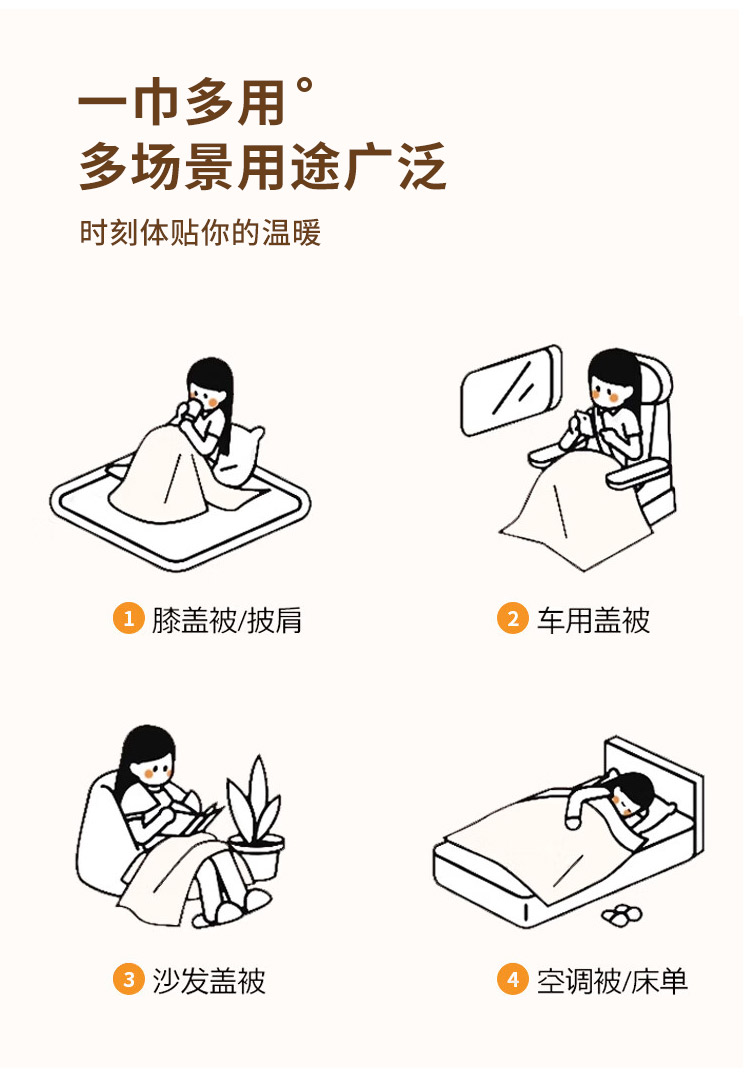 一巾多用°
多场景用途广泛

时刻体贴你的温暖

1 膝盖被/披肩

2 车用盖被

3 沙发盖被

4 空调被/床单