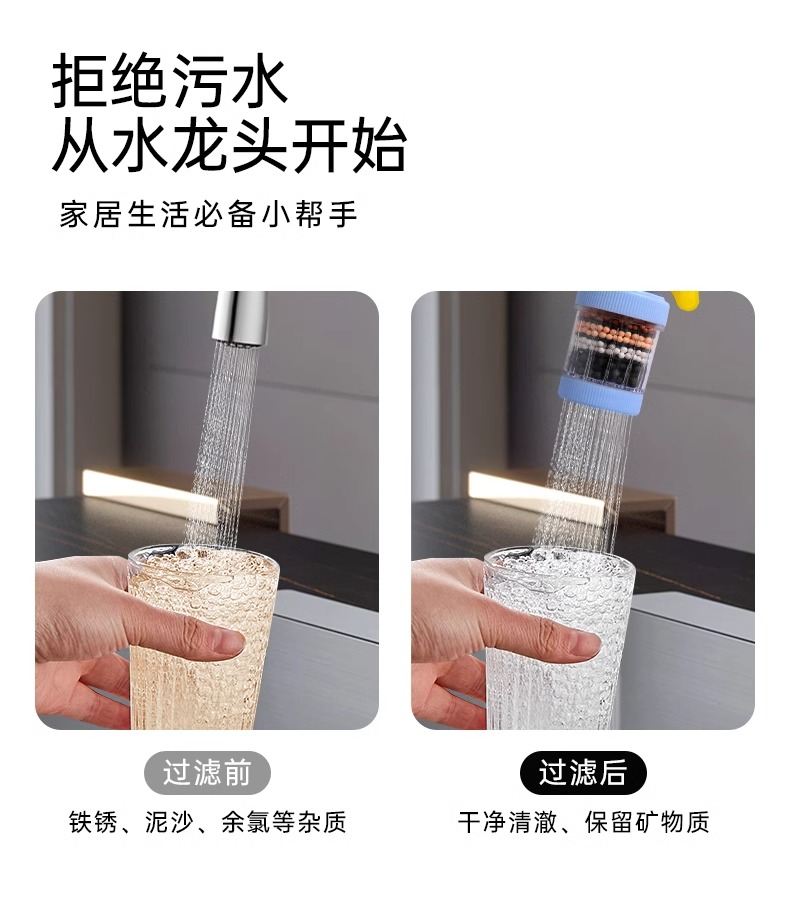 拒绝污水
从水龙头开始

家居生活必备小帮手

过滤前

铁锈、泥沙、余氯等杂质

过滤后

干净清澈、保留矿物质