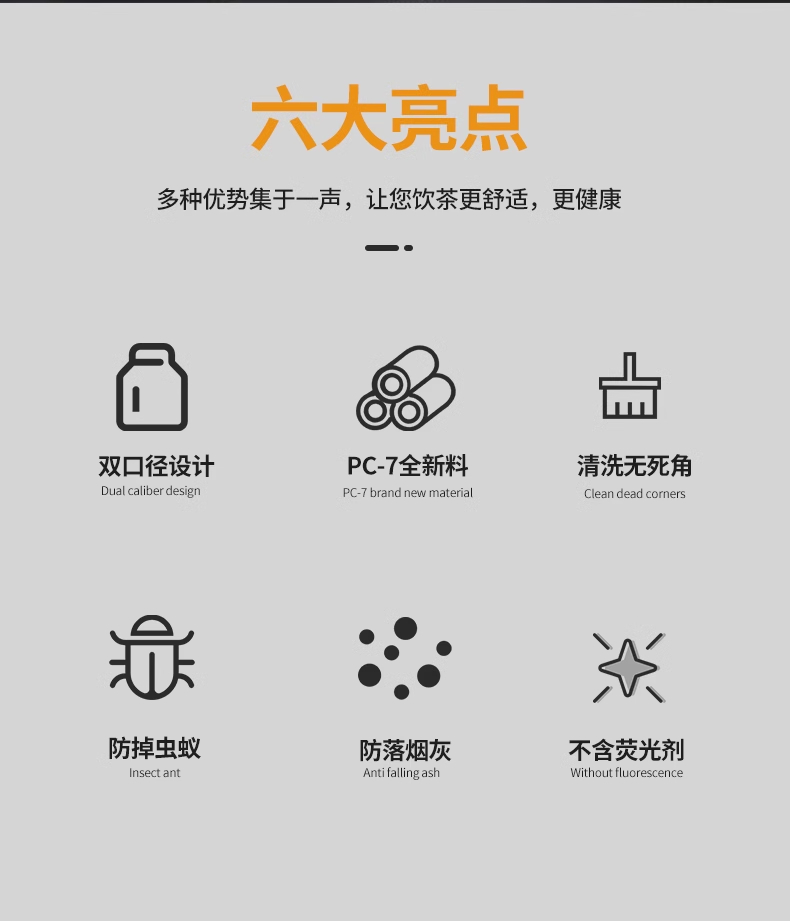 六大亮点

多种优势集于一声，让您饮茶更舒适，更健康

双口径设计
Dual caliber design

PC-7全新料
PC-7 brand new material

清洗无死角
Clean dead corners

防掉虫蚁
Insect ant

防落烟灰
Anti falling ash

不含荧光剂
Without fluorescence