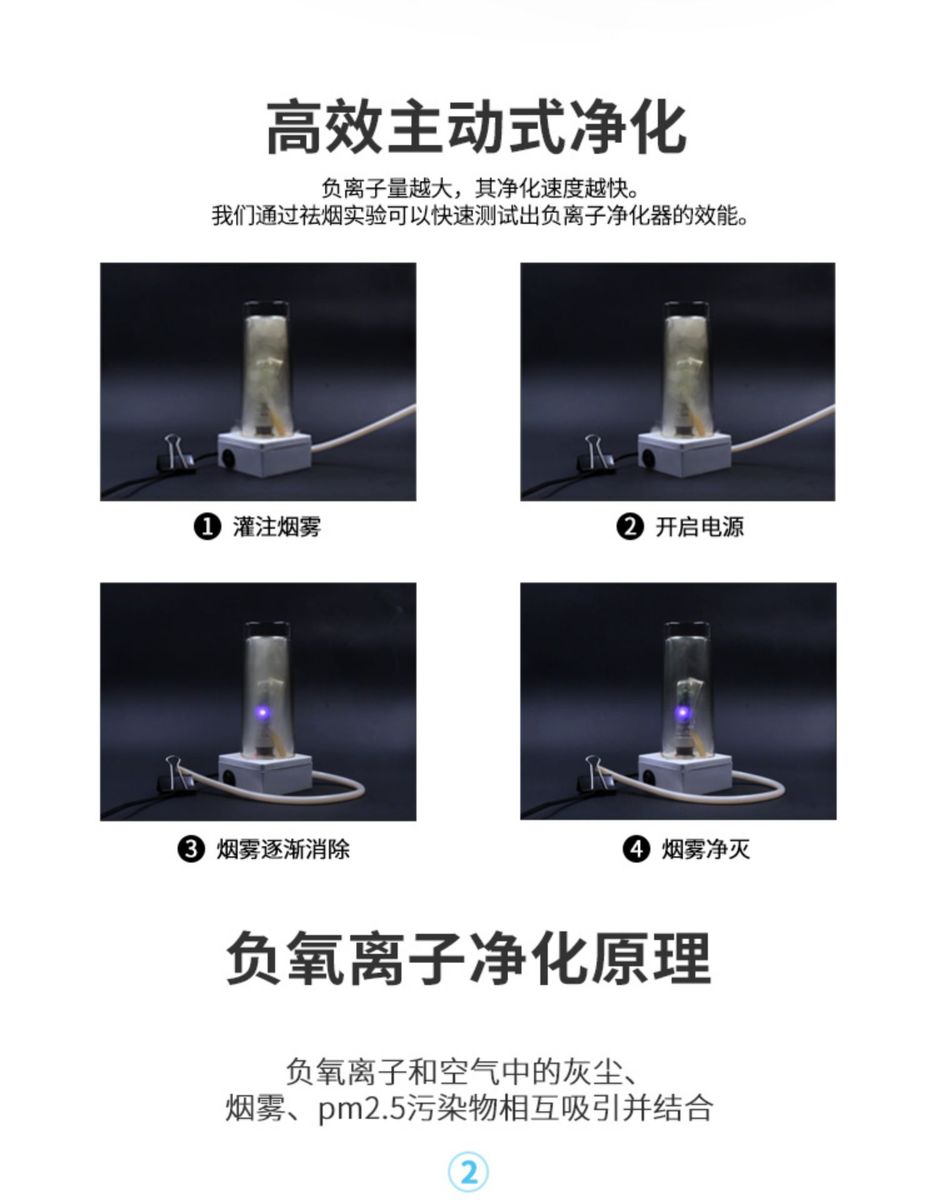 高效主动式净化

负离子量越大，其净化速度越快。
我们通过祛烟实验可以快速测试出负离子净化器的效能。

❶ 灌注烟雾

❷ 开启电源

❸ 烟雾逐渐消除

❹ 烟雾净灭

负氧离子净化原理

负氧离子和空气中的灰尘、
烟雾、pm2.5污染物相互吸引并结合

2