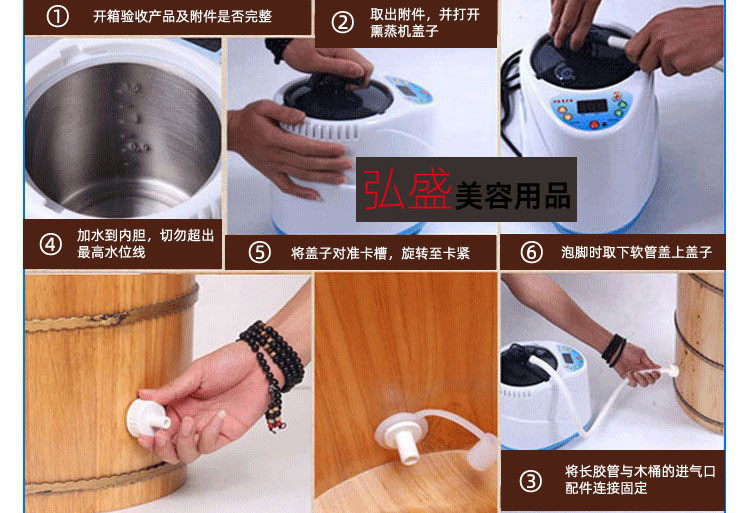 ① 开箱验收产品及附件是否完整

② 取出附件，并打开熏蒸机盖子

弘盛美容用品

④ 加水到内胆，切勿超出最高水位线

⑤ 将盖子对准卡槽，旋转至卡紧

⑥ 泡脚时取下软管盖上盖子

③ 将长胶管与木桶的进气口配件连接固定