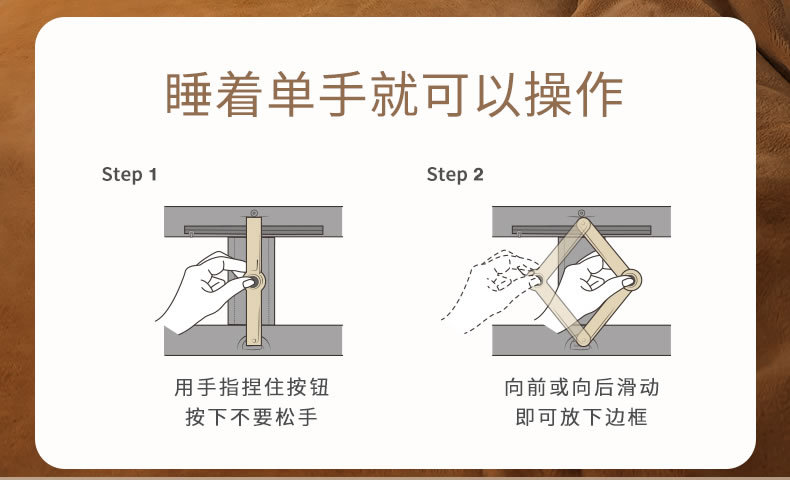 睡着单手就可以操作

Step 1

用手指捏住按钮
按下不要松手

Step 2

向前或向后滑动
即可放下边框