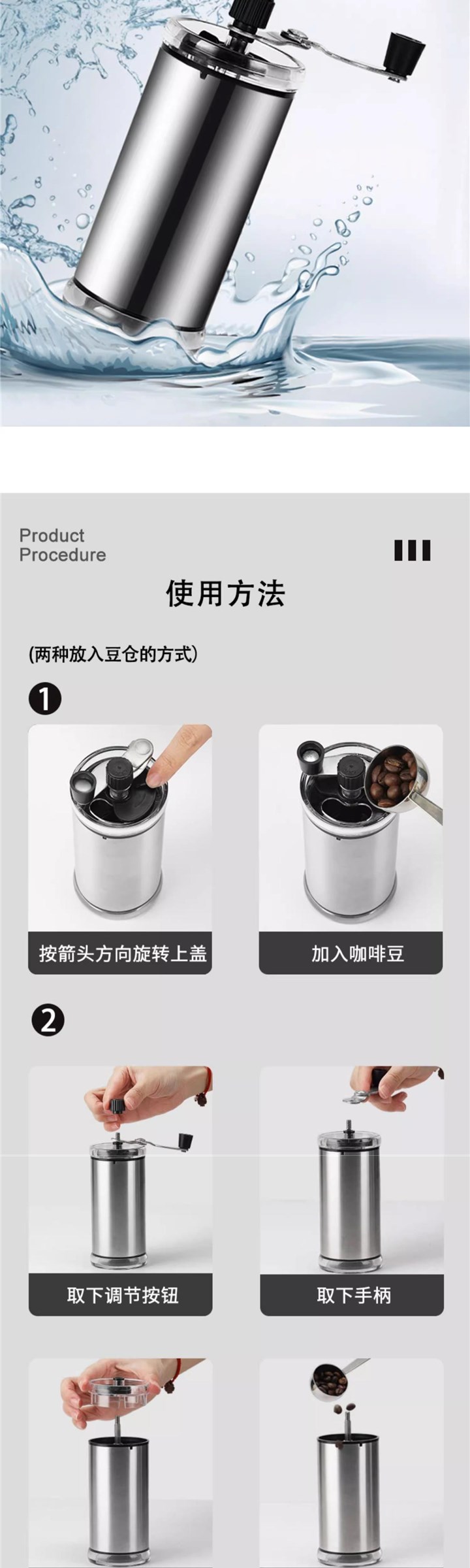 Product
Procedure

使用方法

(两种放入豆仓的方式)

1

按箭头方向旋转上盖

加入咖啡豆

2

取下调节按钮

取下手柄