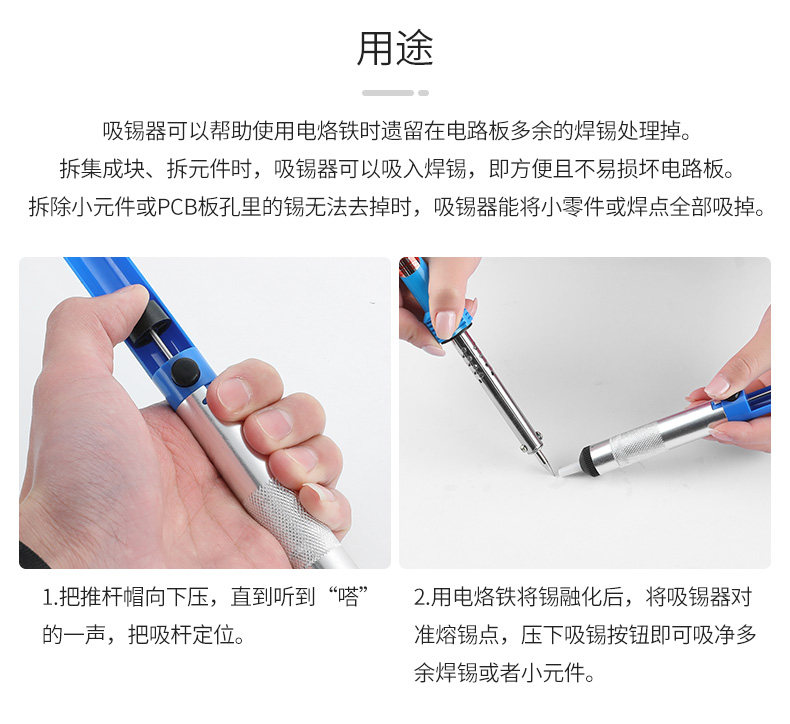 用途

吸锡器可以帮助使用电烙铁时遗留在电路板多余的焊锡处理掉。
拆集成块、拆元件时，吸锡器可以吸入焊锡，即方便且不易损坏电路板。
拆除小元件或PCB板孔里的锡无法去掉时，吸锡器能将小零件或焊点全部吸掉。

1.把推杆帽向下压，直到听到“嗒”的一声，把吸杆定位。

2.用电烙铁将锡融化后，将吸锡器对准熔锡点，压下吸锡按钮即可吸净多余焊锡或者小元件。