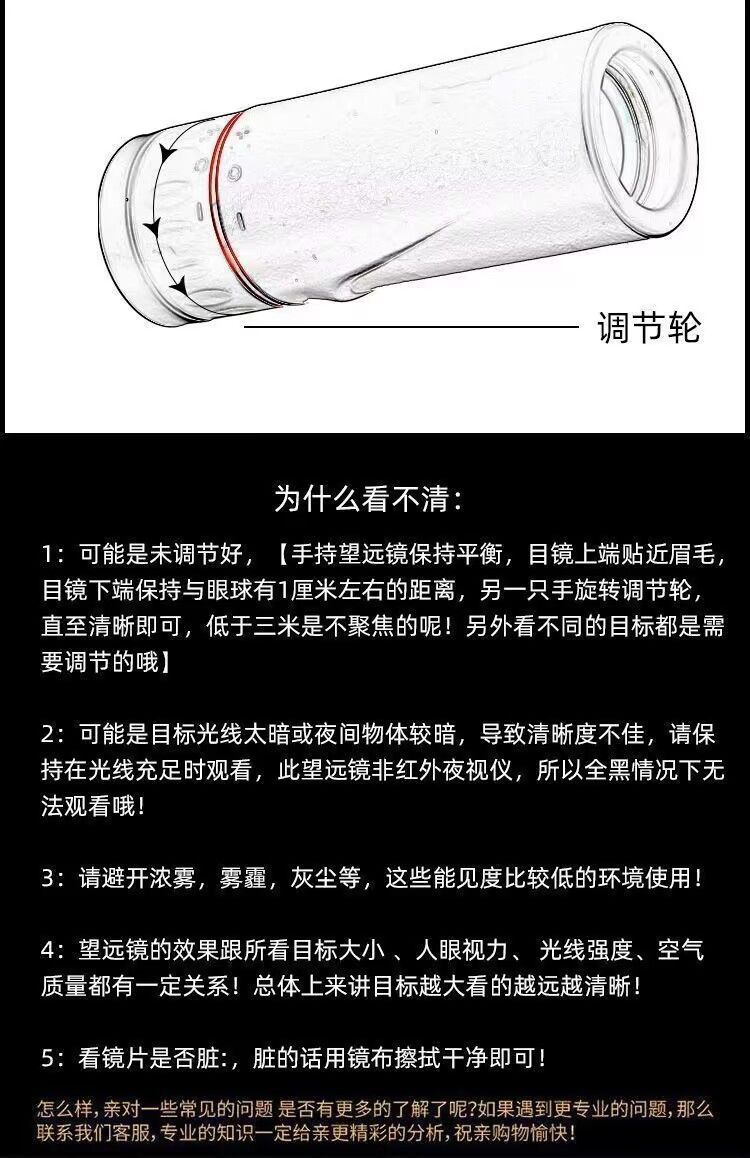 调节轮

为什么看不清：

1：可能是未调节好，【手持望远镜保持平衡，目镜上端贴近眉毛，目镜下端保持与眼球有1厘米左右的距离，另一只手旋转调节轮，直至清晰即可，低于三米是不聚焦的呢！另外看不同的目标都是需要调节的哦】

2：可能是目标光线太暗或夜间物体较暗，导致清晰度不佳，请保持在光线充足时观看，此望远镜非红外夜视仪，所以全黑情况下无法观看哦！

3：请避开浓雾，雾霾，灰尘等，这些能见度比较低的环境使用！

4：望远镜的效果跟所看目标大小 、人眼视力、 光线强度、空气质量都有一定关系！总体上来讲目标越大看的越远越清晰！

5：看镜片是否脏:，脏的话用镜布擦拭干净即可！

怎么样，亲对一些常见的问题 是否有更多的了解了呢?如果遇到更专业的问题，那么联系我们客服，专业的知识一定给亲更精彩的分析，祝亲购物愉快！