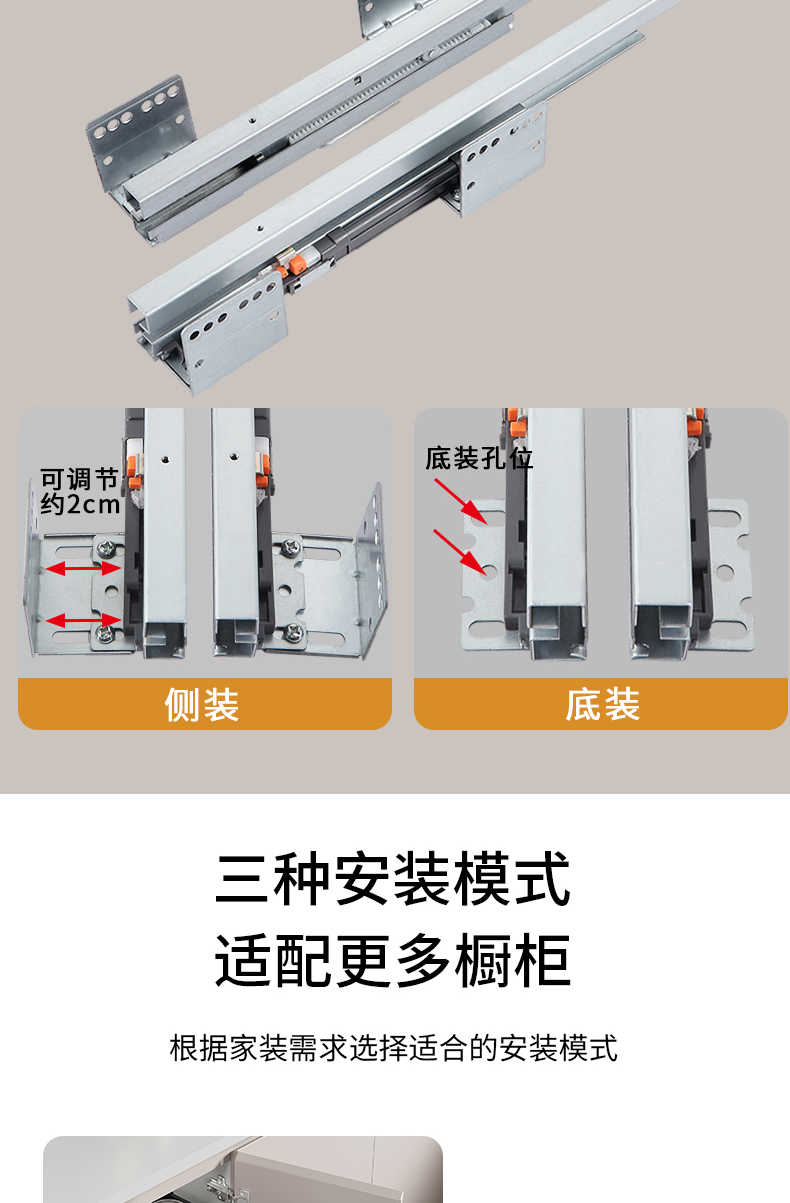 可调节
约2cm

侧装

底装孔位

底装

三种安装模式
适配更多橱柜

根据家装需求选择适合的安装模式