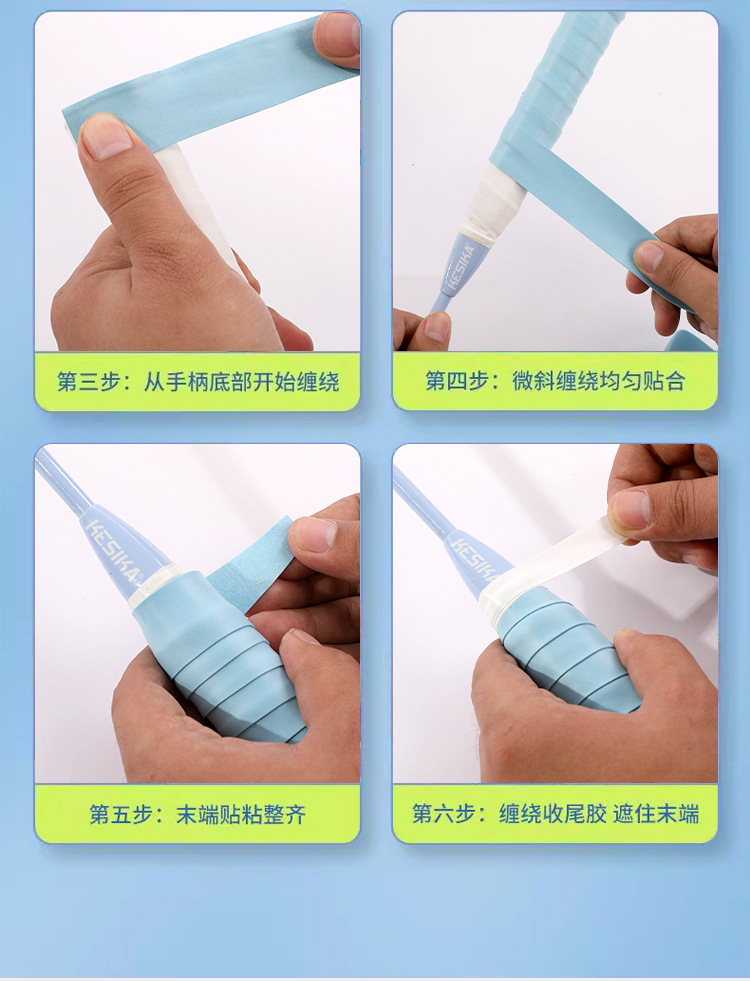 第三步：从手柄底部开始缠绕

KESIKA

第四步：微斜缠绕均匀贴合

KESIKA

第五步：末端贴粘整齐

KESIKA

第六步：缠绕收尾胶 遮住末端