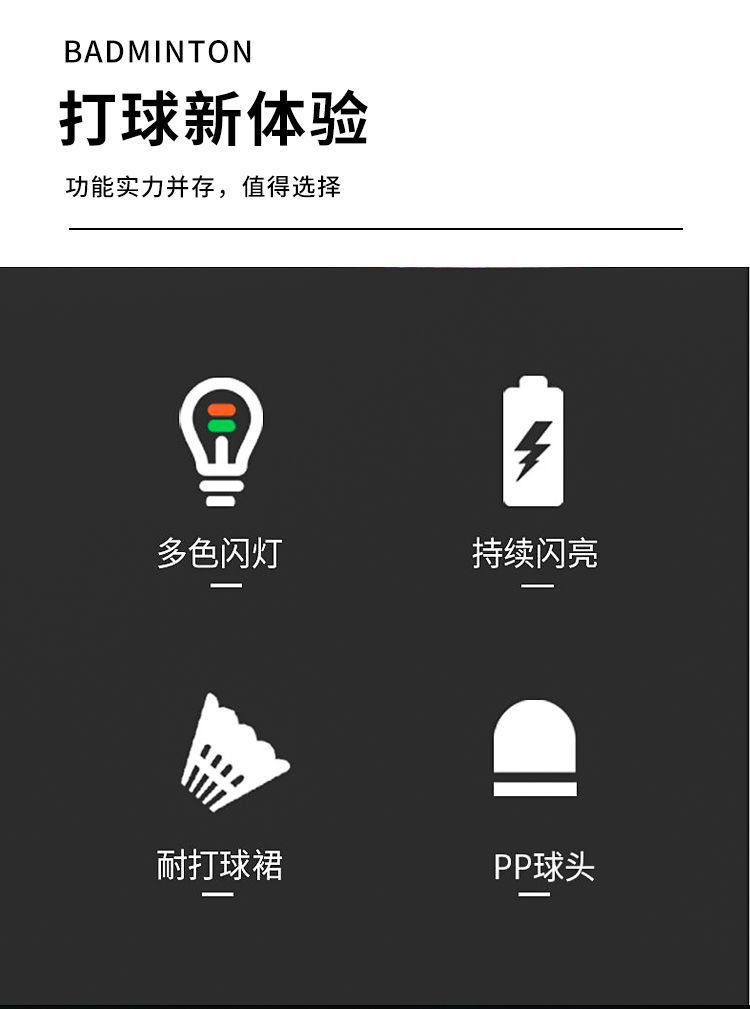 BADMINTON

打球新体验

功能实力并存，值得选择

多色闪灯

持续闪亮

耐打球裙

PP球头