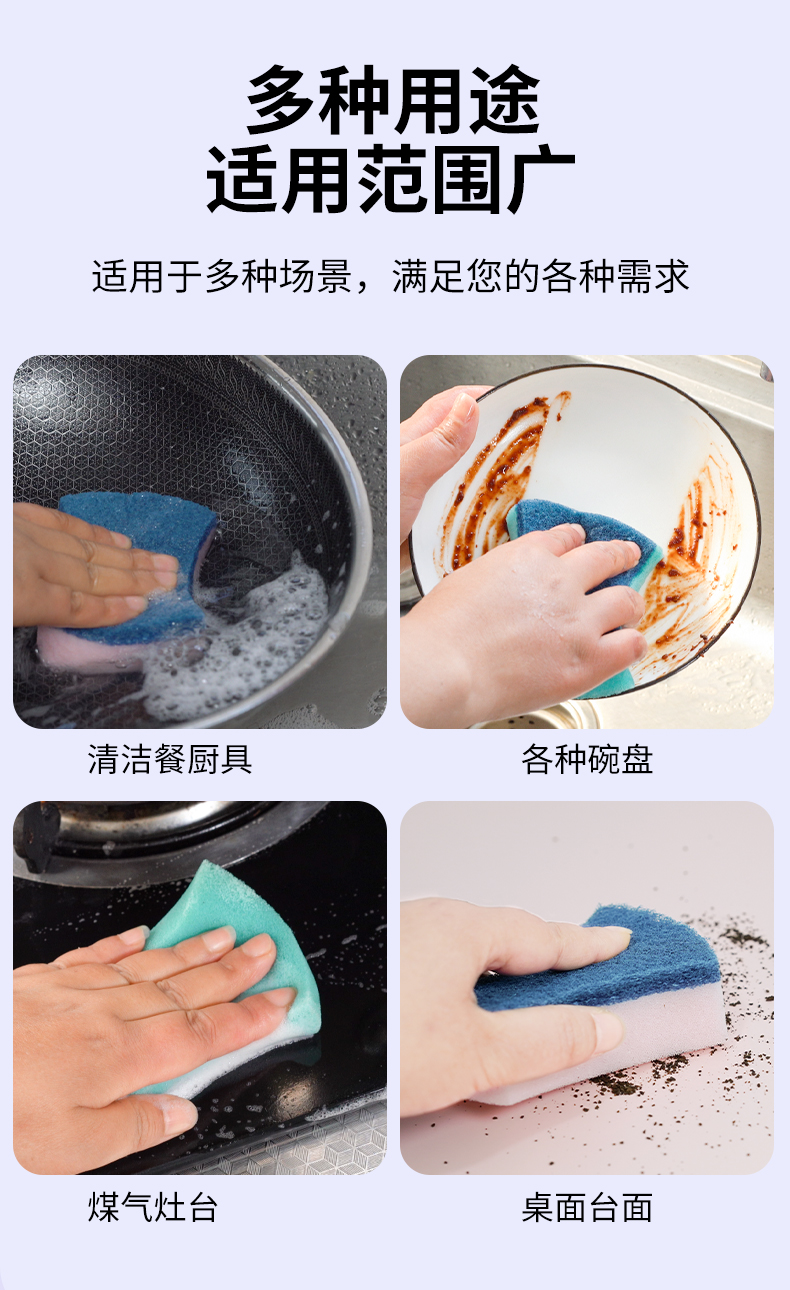 多种用途
适用范围广

适用于多种场景，满足您的各种需求

清洁餐厨具

各种碗盘

煤气灶台

桌面台面