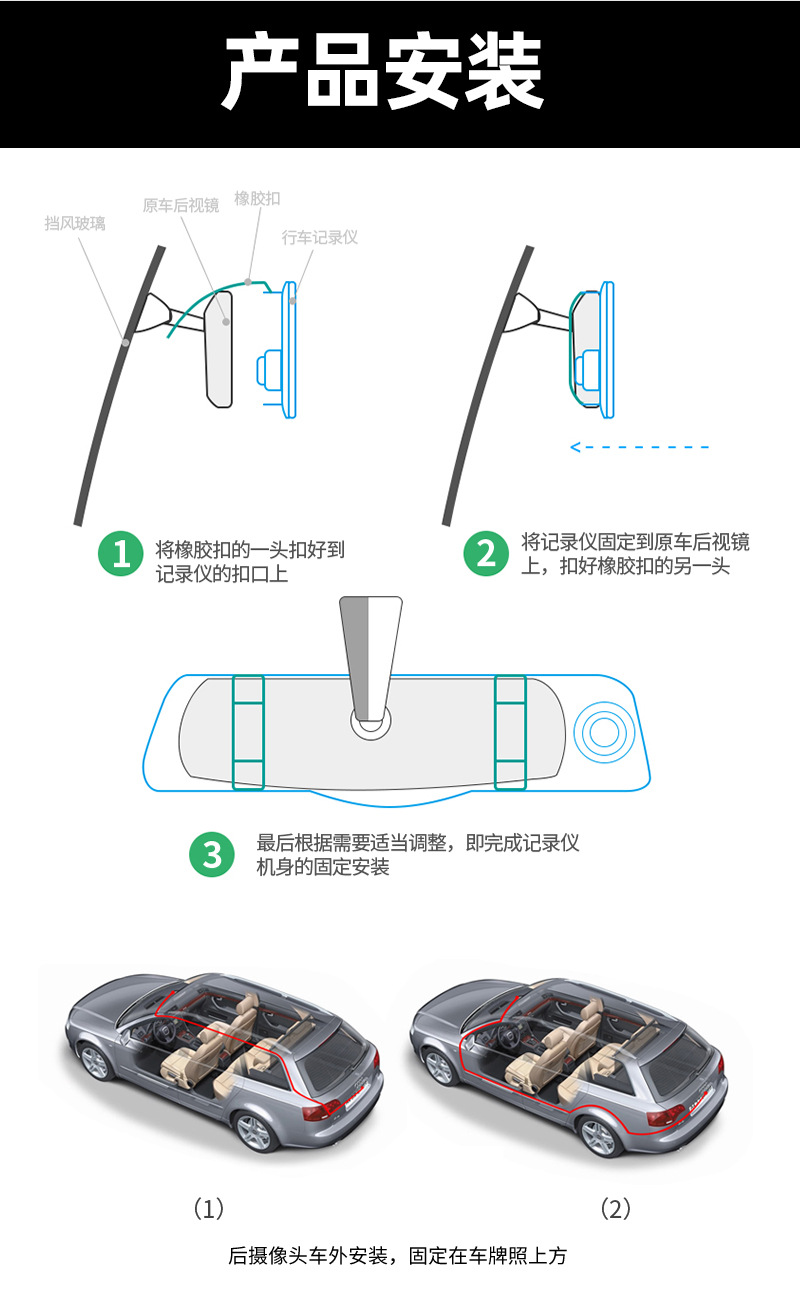 产品安装

挡风玻璃
原车后视镜
橡胶扣
行车记录仪

1 将橡胶扣的一头扣好到记录仪的扣口上

2 将记录仪固定到原车后视镜上，扣好橡胶扣的另一头

3 最后根据需要适当调整，即完成记录仪机身的固定安装

（1）

（2）

后摄像头车外安装，固定在车牌照上方