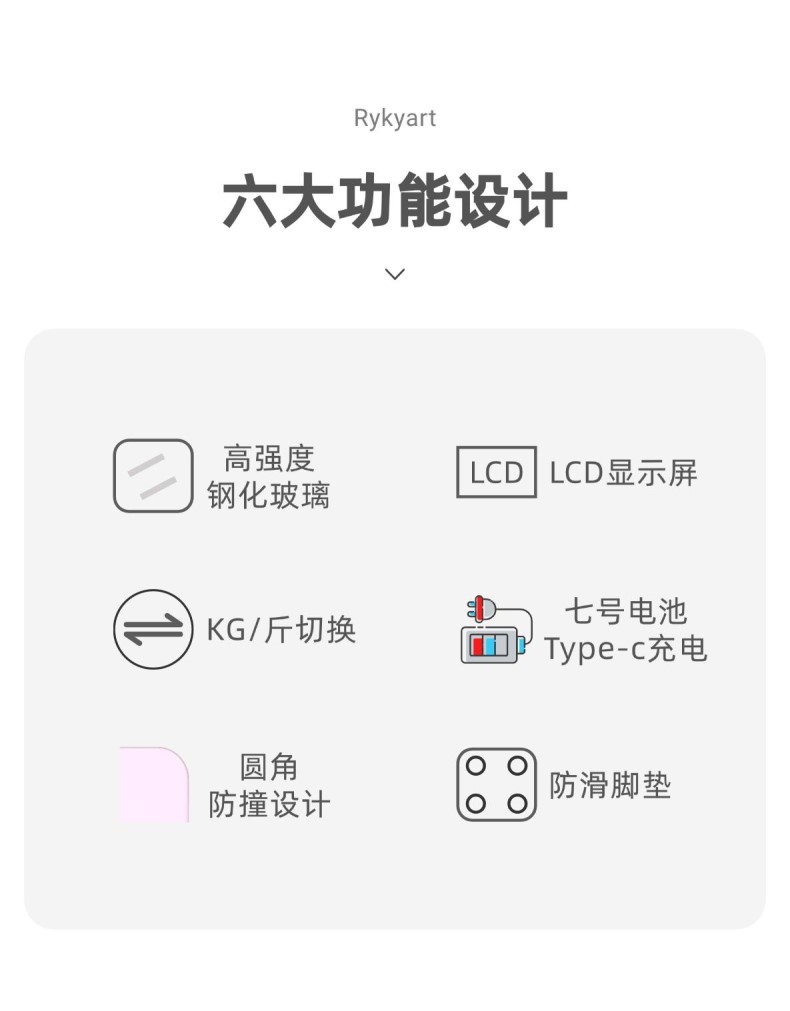 Rykyart

六大功能设计

高强度
钢化玻璃

LCD

LCD显示屏

KG/斤切换

七号电池
Type-c充电

圆角
防撞设计

防滑脚垫