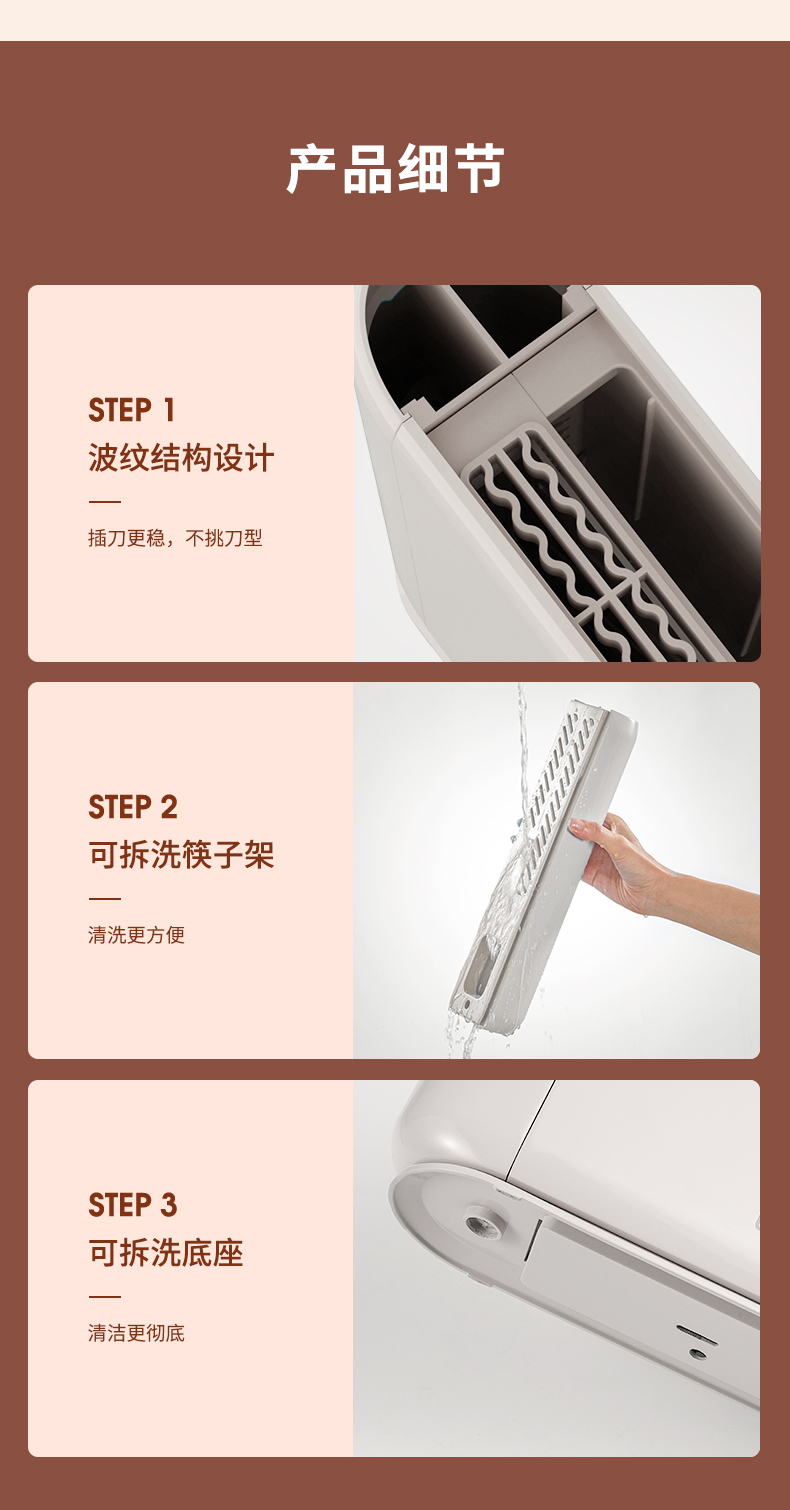 产品细节

STEP 1
波纹结构设计

插刀更稳，不挑刀型

STEP 2
可拆洗筷子架

清洗更方便

STEP 3
可拆洗底座

清洁更彻底