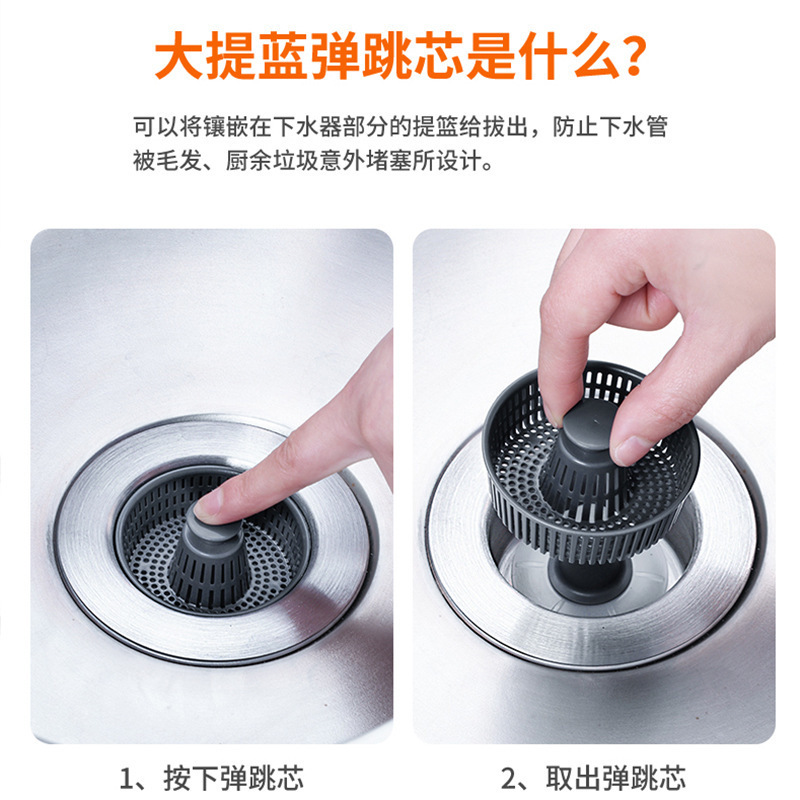 大提蓝弹跳芯是什么？

可以将镶嵌在下水器部分的提篮给拔出，防止下水管被毛发、厨余垃圾意外堵塞所设计。

1、按下弹跳芯

2、取出弹跳芯