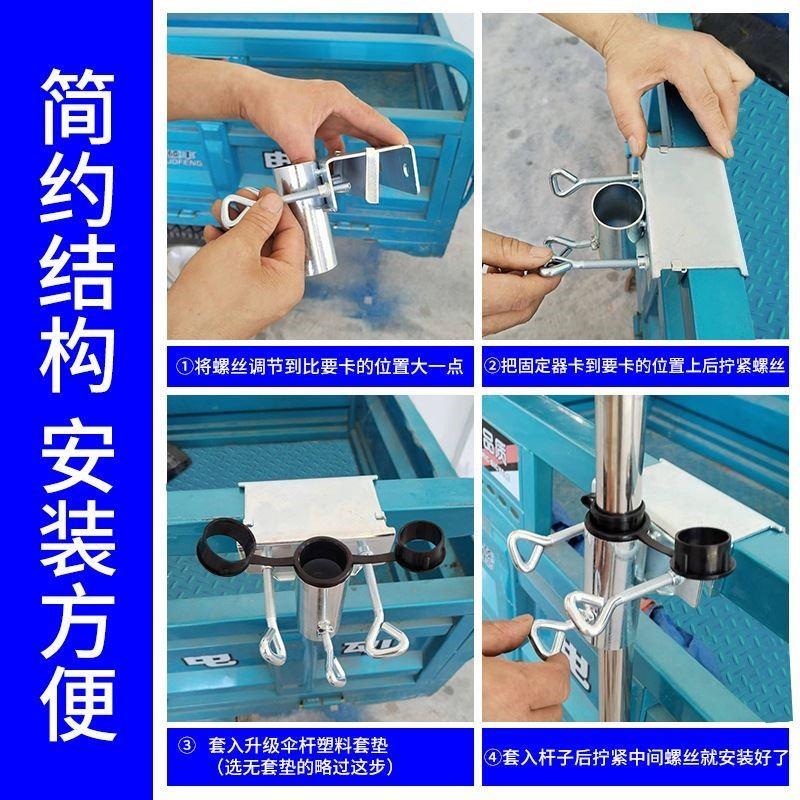 简约结构 安装方便

①将螺丝调节到比要卡的位置大一点

②把固定器卡到要卡的位置上后拧紧螺丝

③ 套入升级伞杆塑料套垫
(选无套垫的略过这步)

④套入杆子后拧紧中间螺丝就安装好了