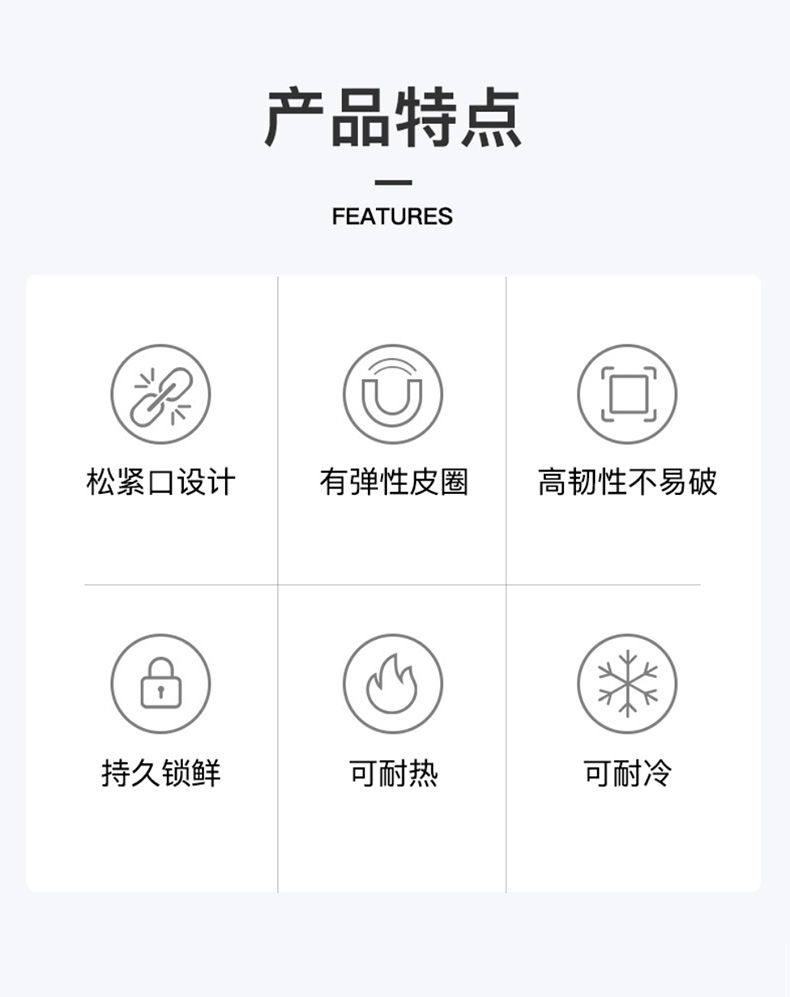 产品特点

FEATURES

松紧口设计

有弹性皮圈

高韧性不易破

持久锁鲜

可耐热

可耐冷