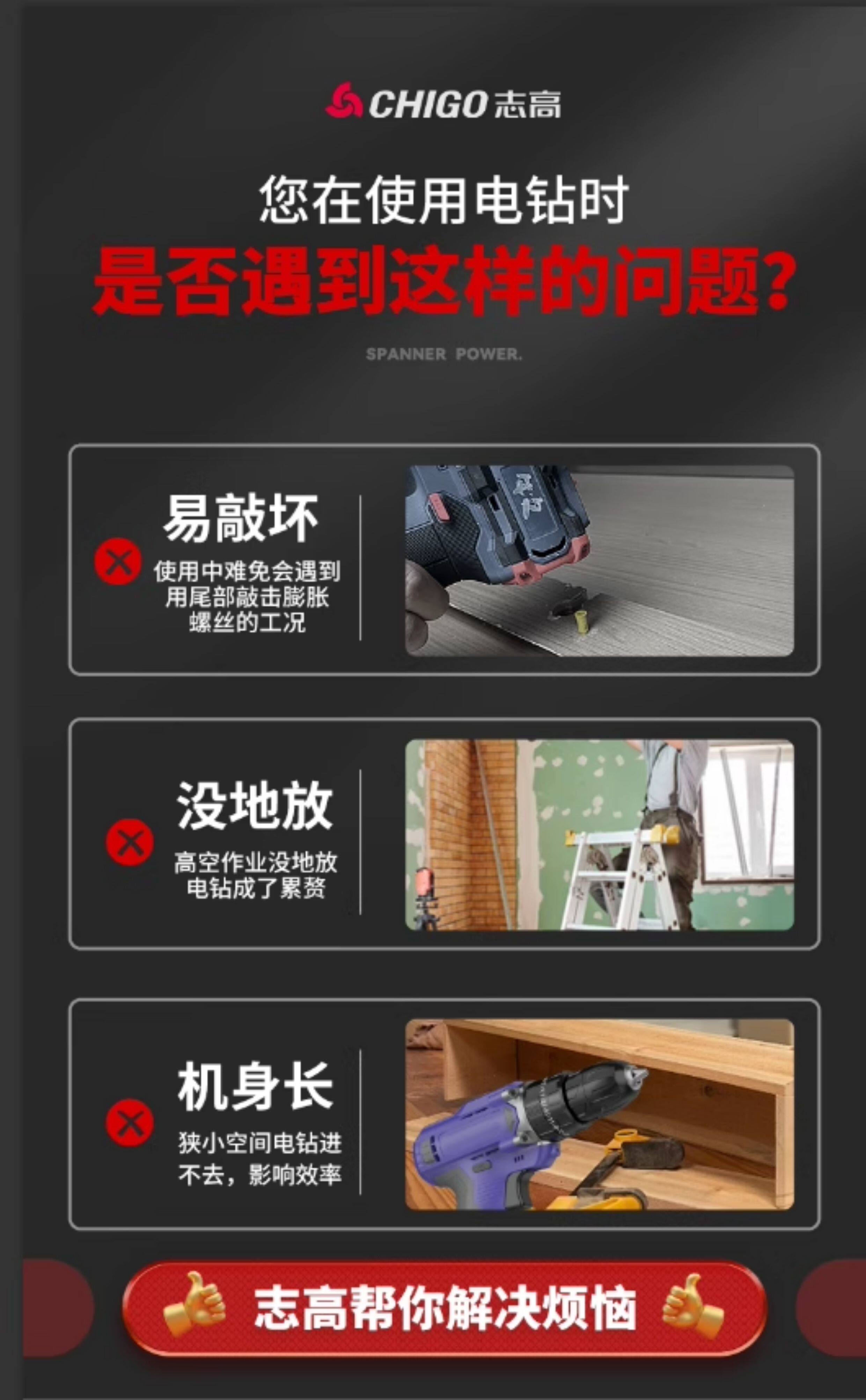 CHIGO 志高

您在使用电钻时
是否遇到这样的问题?

SPANNER POWER.

易敲坏
使用中难免会遇到用尾部敲击膨胀螺丝的工况

没地放
高空作业没地放电钻成了累赘

机身长
狭小空间电钻进不去，影响效率

志高帮你解决烦恼