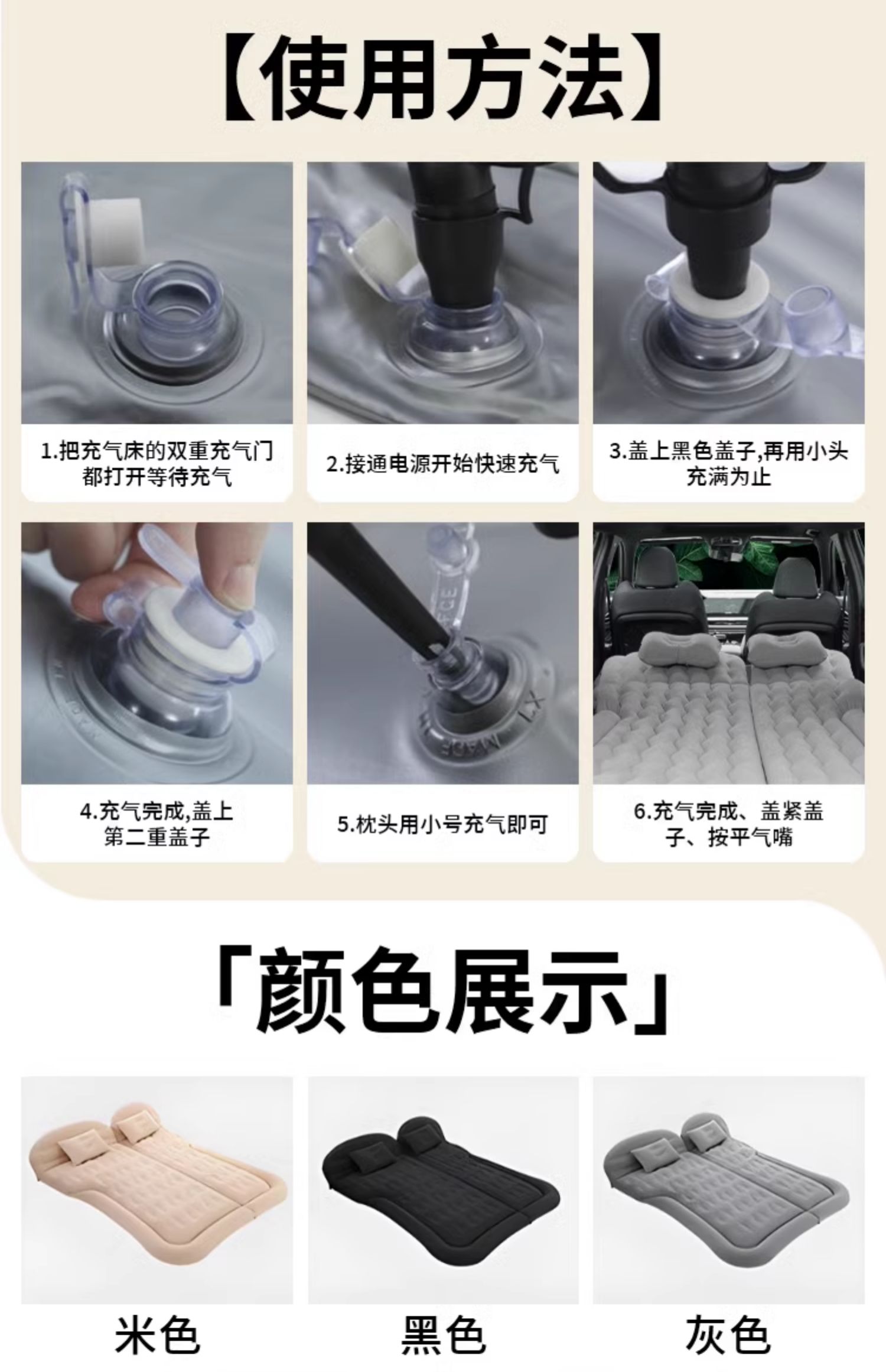 【使用方法】

1.把充气床的双重充气门都打开等待充气

2.接通电源开始快速充气

3.盖上黑色盖子,再用小头充满为止

4.充气完成,盖上第二重盖子

5.枕头用小号充气即可

6.充气完成、盖紧盖子、按平气嘴

「颜色展示」

米色

黑色

灰色