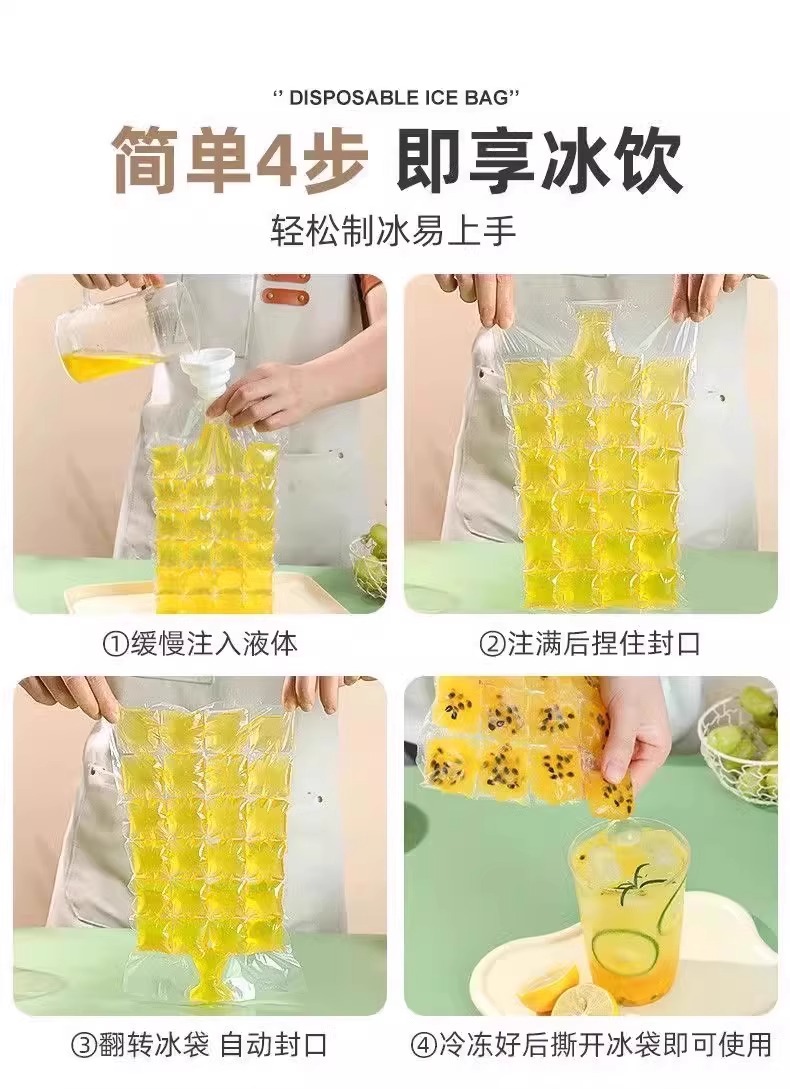 ‘’ DISPOSABLE ICE BAG’’

简单4步 即享冰饮

轻松制冰易上手

①缓慢注入液体

②注满后捏住封口

③翻转冰袋 自动封口

④冷冻好后撕开冰袋即可使用