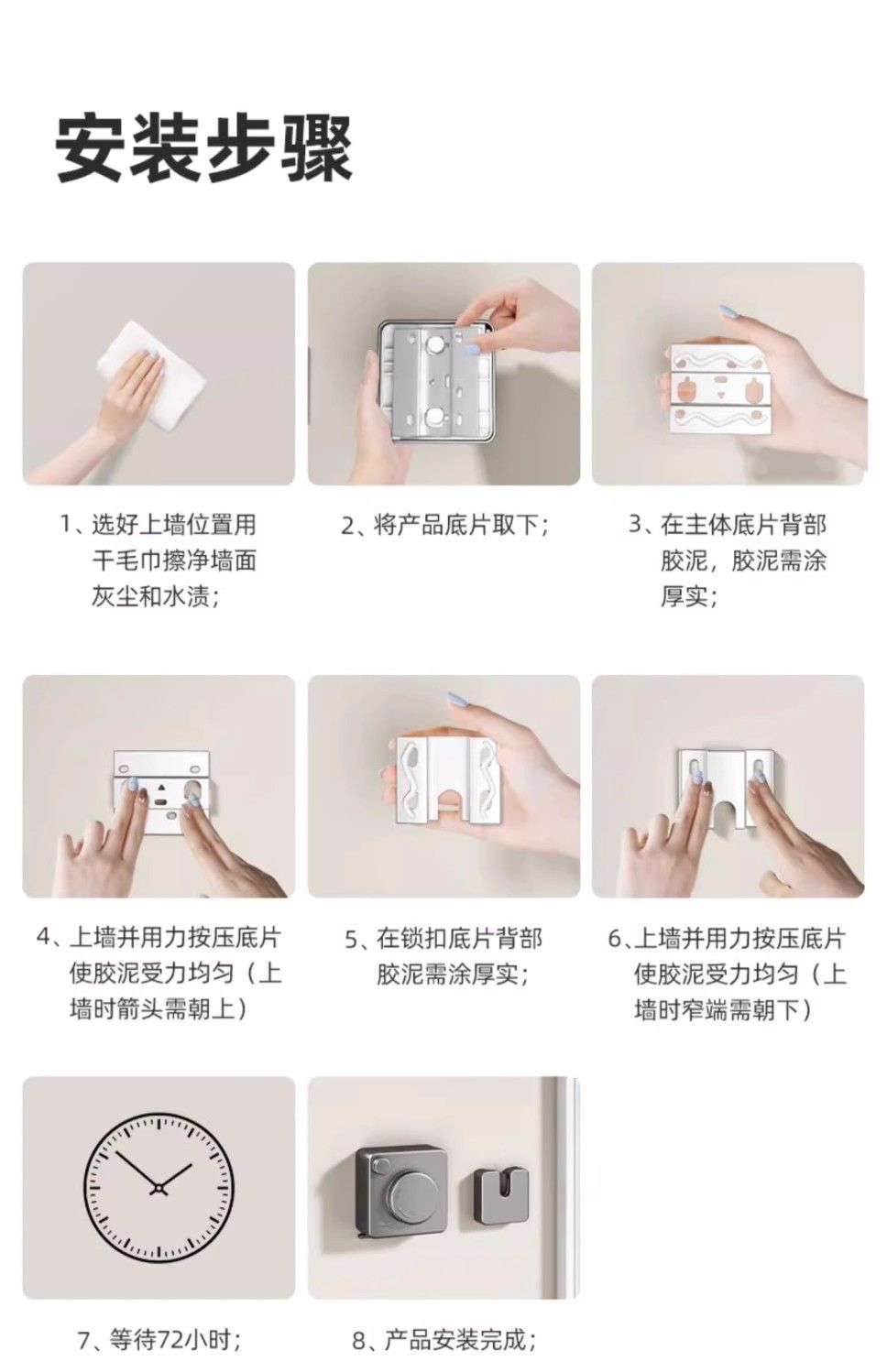 安装步骤

1、选好上墙位置用干毛巾擦净墙面灰尘和水渍；

2、将产品底片取下；

3、在主体底片背部胶泥，胶泥需涂厚实；

4、上墙并用力按压底片使胶泥受力均匀（上墙时箭头需朝上）

5、在锁扣底片背部胶泥需涂厚实；

6、上墙并用力按压底片使胶泥受力均匀（上墙时窄端需朝下）

7、等待72小时；

8、产品安装完成；