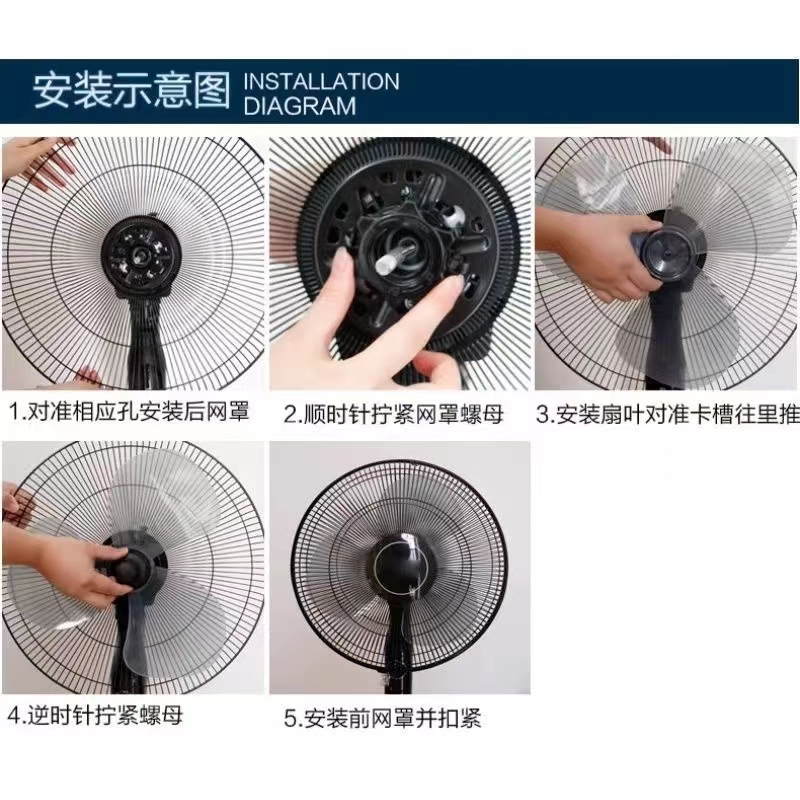 安装示意图 INSTALLATION DIAGRAM

1.对准相应孔安装后网罩

2.顺时针拧紧网罩螺母

3.安装扇叶对准卡槽往里推

4.逆时针拧紧螺母

5.安装前网罩并扣紧