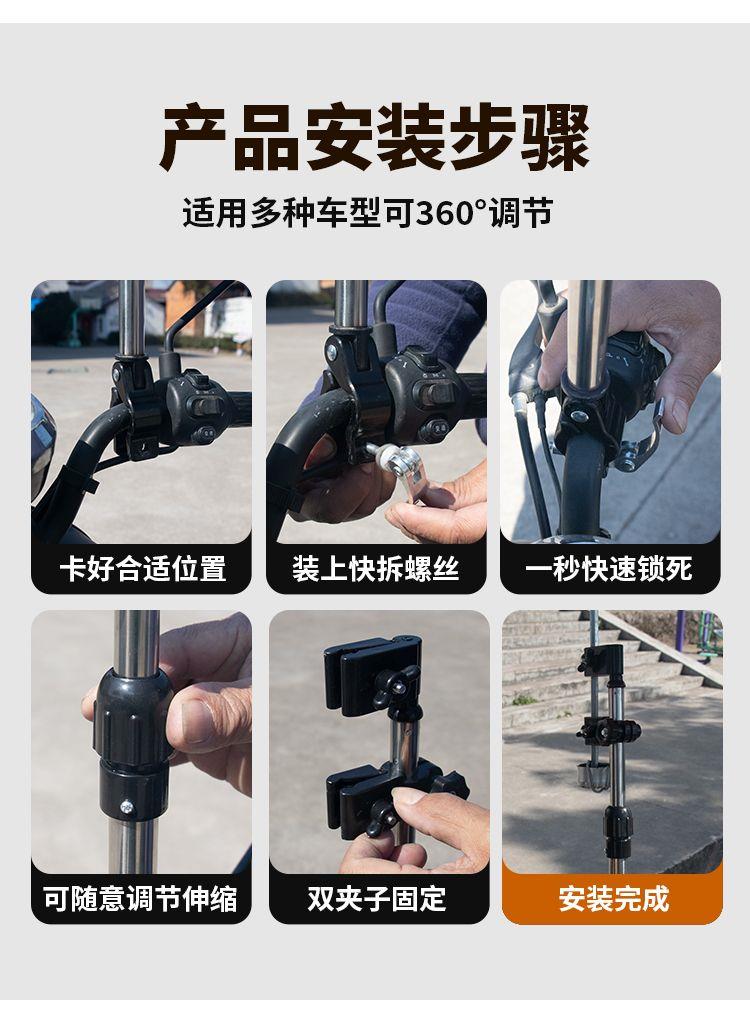 产品安装步骤

适用多种车型可360°调节

卡好合适位置

装上快拆螺丝

一秒快速锁死

可随意调节伸缩

双夹子固定

安装完成