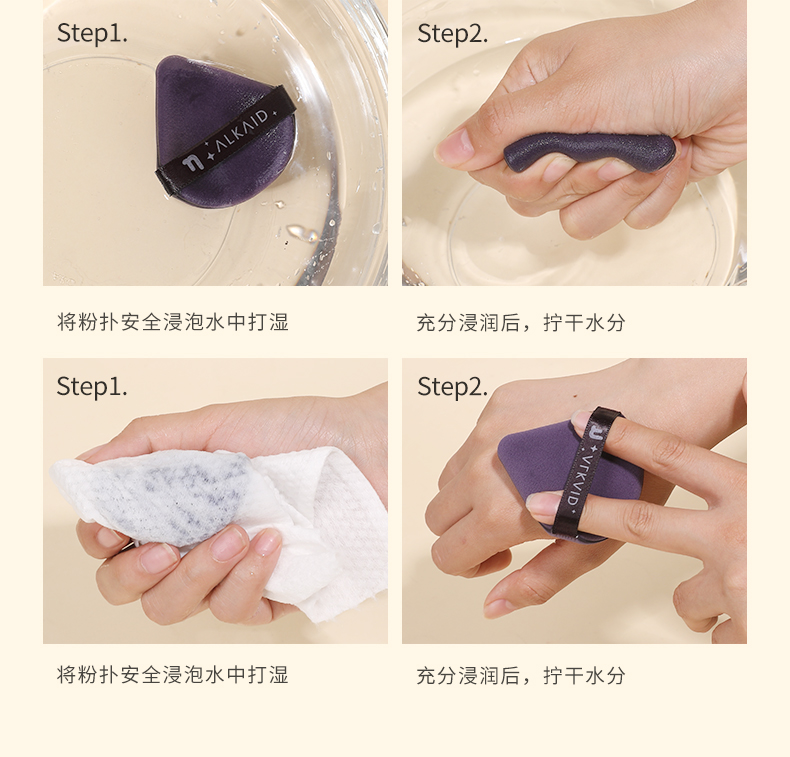 Step1.

ALKAID

将粉扑安全浸泡水中打湿

Step2.

充分浸润后，拧干水分

Step1.

将粉扑安全浸泡水中打湿

Step2.

ALKAID

充分浸润后，拧干水分