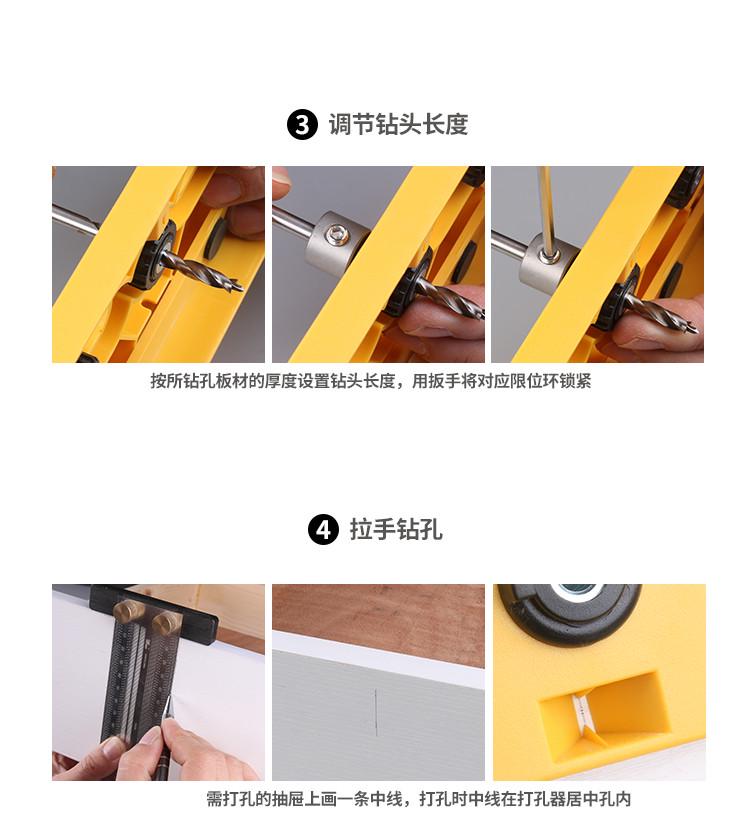 3 调节钻头长度

按所钻孔板材的厚度设置钻头长度，用扳手将对应限位环锁紧

4 拉手钻孔

需打孔的抽屉上画一条中线，打孔时中线在打孔器居中孔内