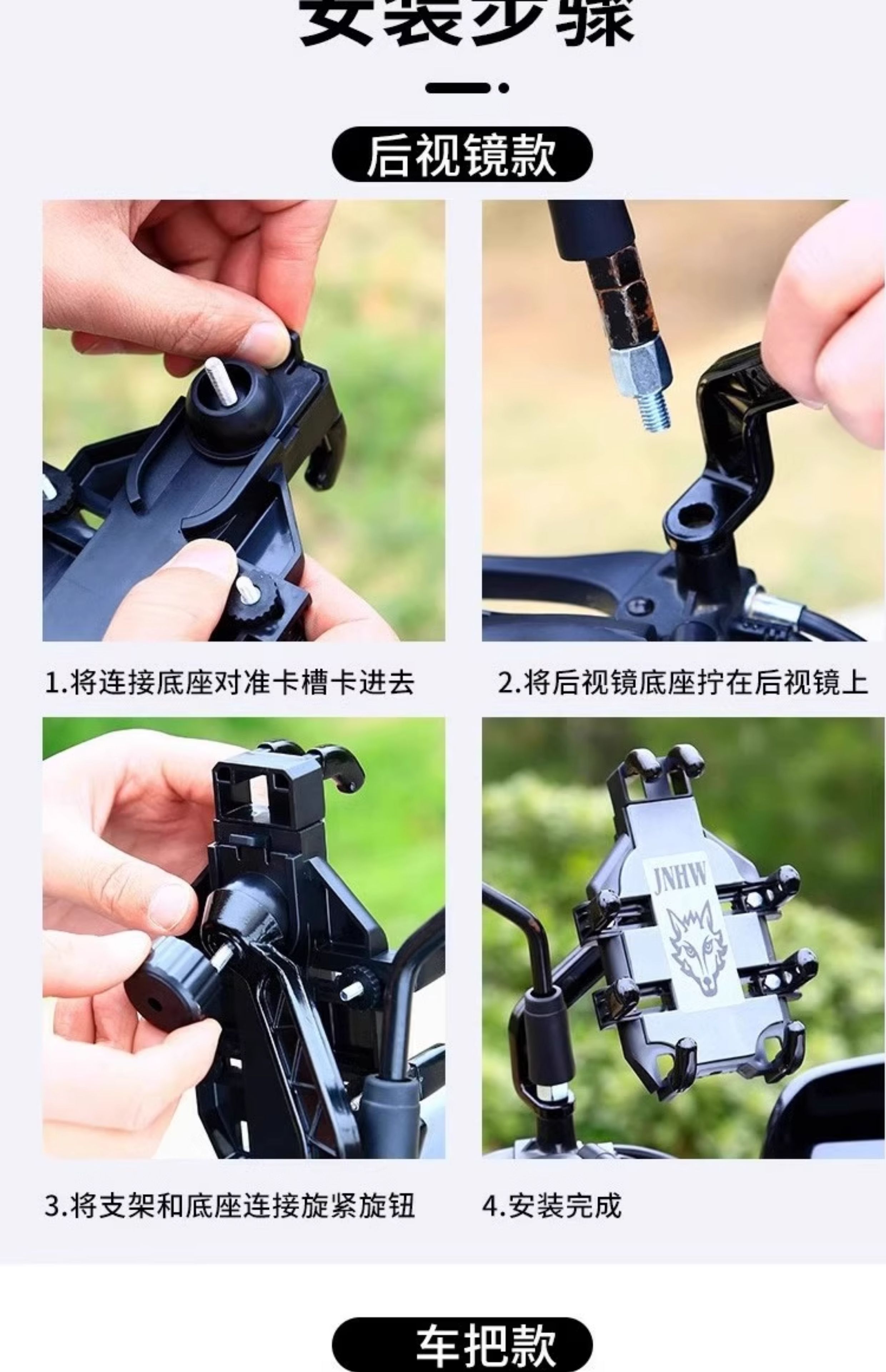 安装步骤

后视镜款

1.将连接底座对准卡槽卡进去

2.将后视镜底座拧在后视镜上

3.将支架和底座连接旋紧旋钮

JNHW

4.安装完成

车把款