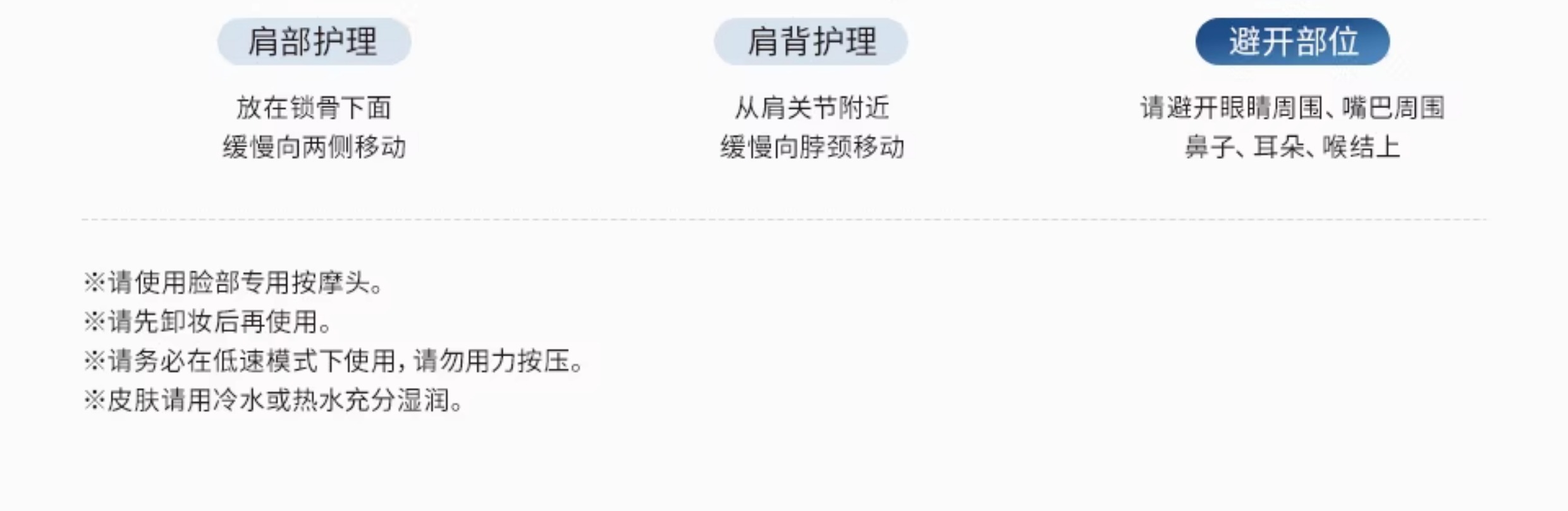 肩部护理

放在锁骨下面
缓慢向两侧移动

肩背护理

从肩关节附近
缓慢向脖颈移动

避开部位

请避开眼睛周围、嘴巴周围
鼻子、耳朵、喉结上

※请使用脸部专用按摩头。
※请先卸妆后再使用。
※请务必在低速模式下使用，请勿用力按压。
※皮肤请用冷水或热水充分湿润。