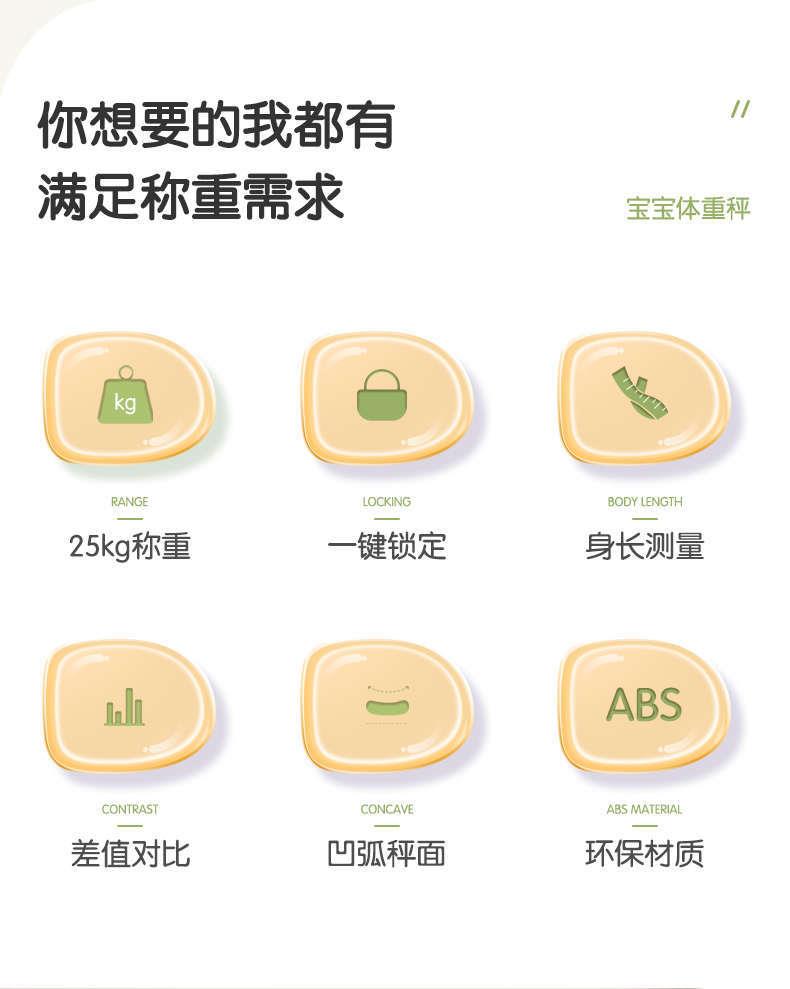 你想要的我都有
满足称重需求

//

宝宝体重秤

kg

RANGE
25kg称重

LOCKING
一键锁定

BODY LENGTH
身长测量

CONTRAST
差值对比

CONCAVE
凹弧秤面

ABS

ABS MATERIAL
环保材质