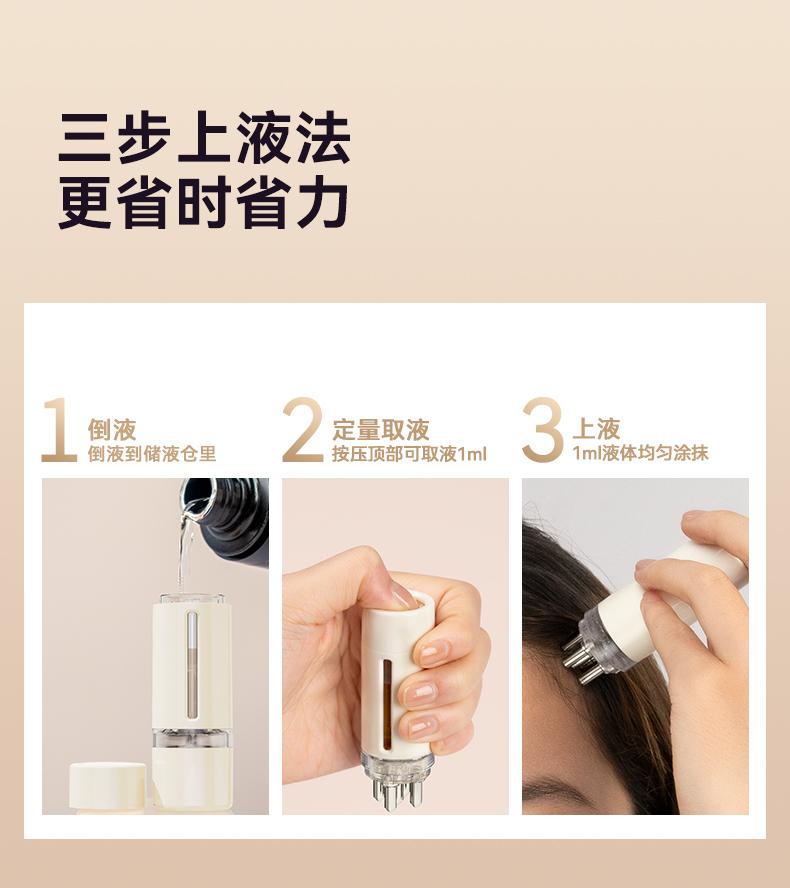 三步上液法
更省时省力

1 倒液
倒液到储液仓里

2 定量取液
按压顶部可取液1ml

3 上液
1ml液体均匀涂抹