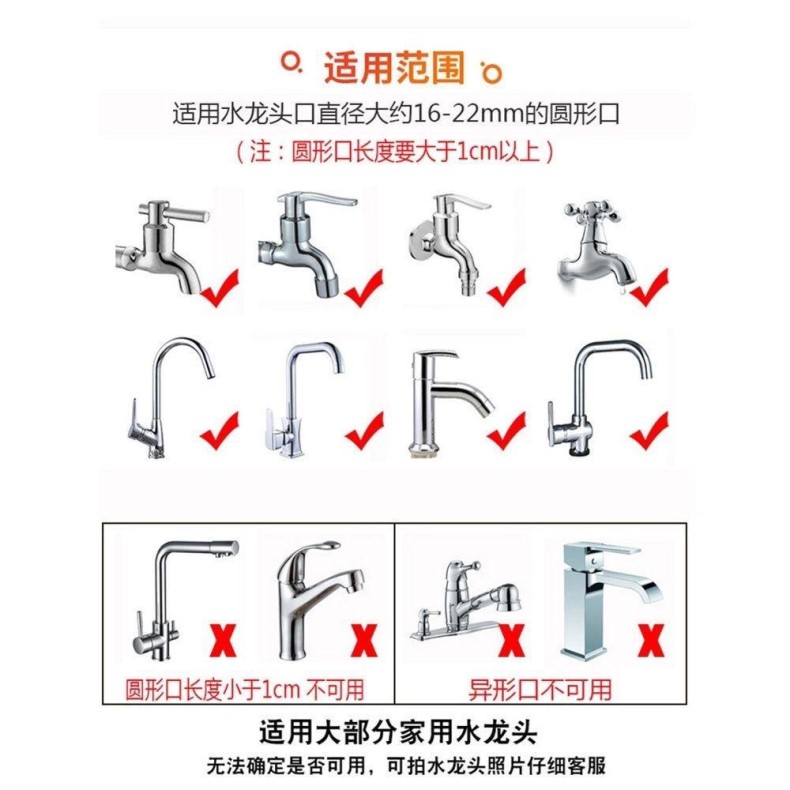 适用范围

适用水龙头口直径大约16-22mm的圆形口

（注：圆形口长度要大于1cm以上）

圆形口长度小于1cm 不可用

异形口不可用

适用大部分家用水龙头

无法确定是否可用，可拍水龙头照片仔细客服