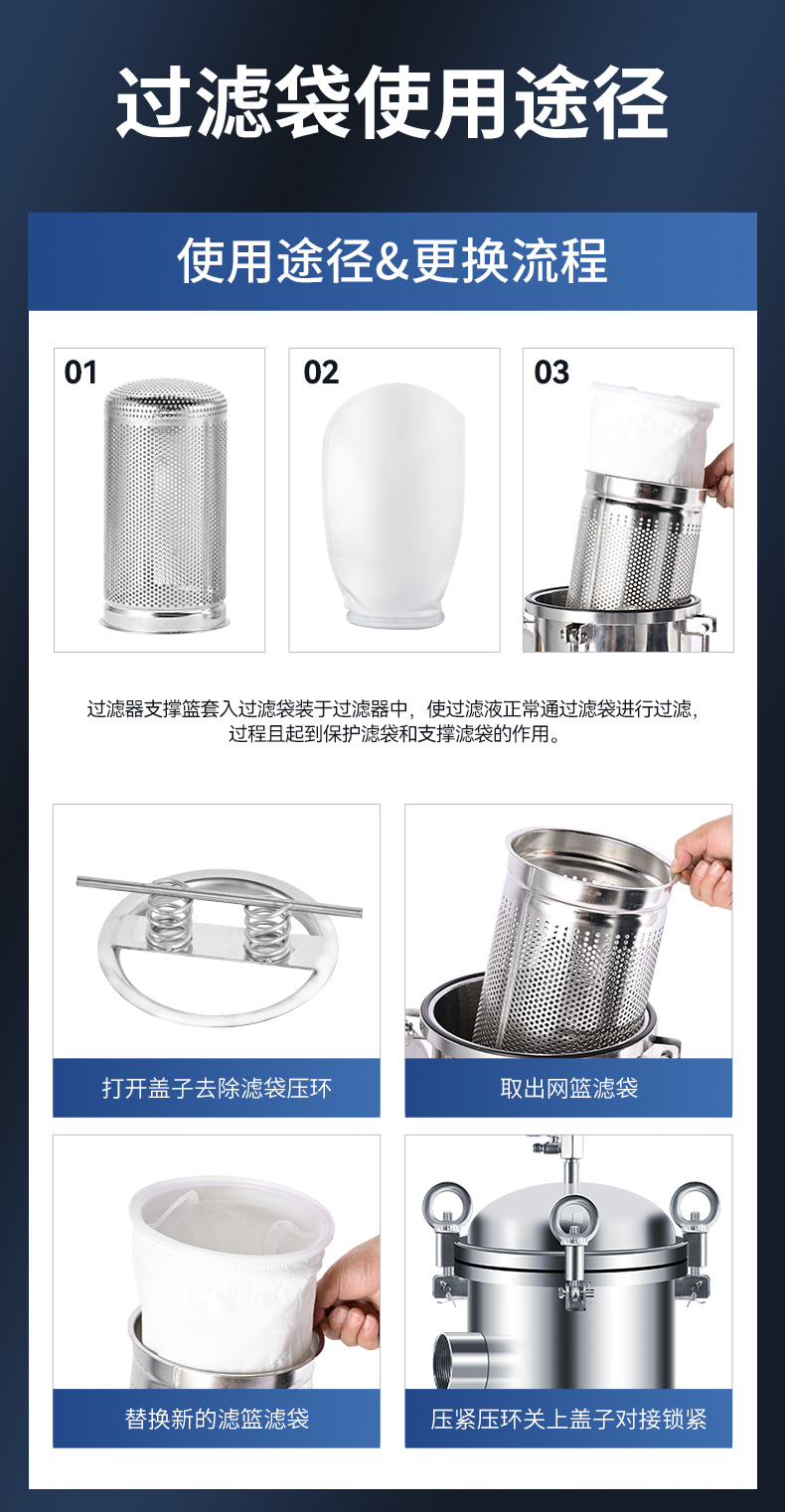 过滤袋使用途径

使用途径&更换流程

01

02

03

过滤器支撑篮套入过滤袋装于过滤器中，使过滤液正常通过滤袋进行过滤，过程且起到保护滤袋和支撑滤袋的作用。

打开盖子去除滤袋压环

取出网篮滤袋

替换新的滤篮滤袋

压紧压环关上盖子对接锁紧