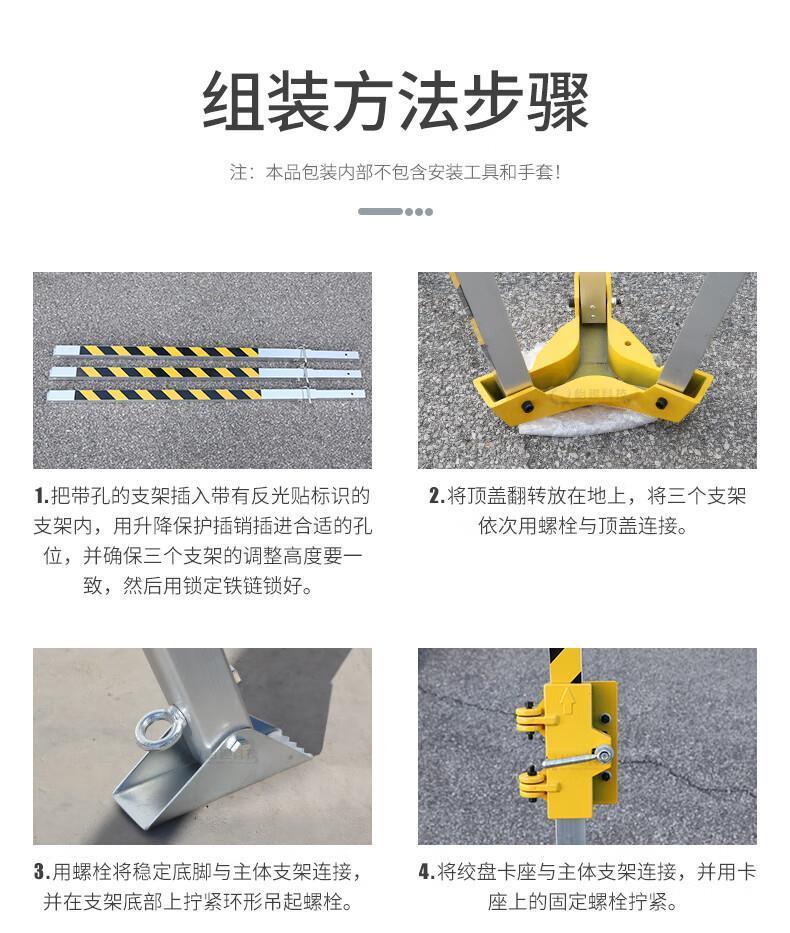 组装方法步骤

注：本品包装内部不包含安装工具和手套！

1.把带孔的支架插入带有反光贴标识的支架内，用升降保护插销插进合适的孔位，并确保三个支架的调整高度要一致，然后用锁定铁链锁好。

2.将顶盖翻转放在地上，将三个支架依次用螺栓与顶盖连接。

3.用螺栓将稳定底脚与主体支架连接，并在支架底部上拧紧环形吊起螺栓。

4.将绞盘卡座与主体支架连接，并用卡座上的固定螺栓拧紧。