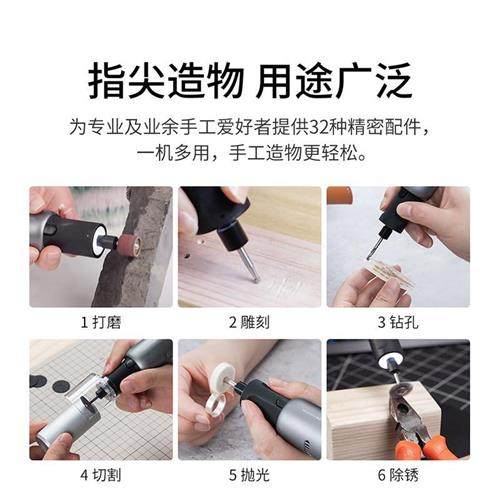 指尖造物 用途广泛

为专业及业余手工爱好者提供32种精密配件，一机多用，手工造物更轻松。

1 打磨

2 雕刻

3 钻孔

4 切割

5 抛光

6 除锈