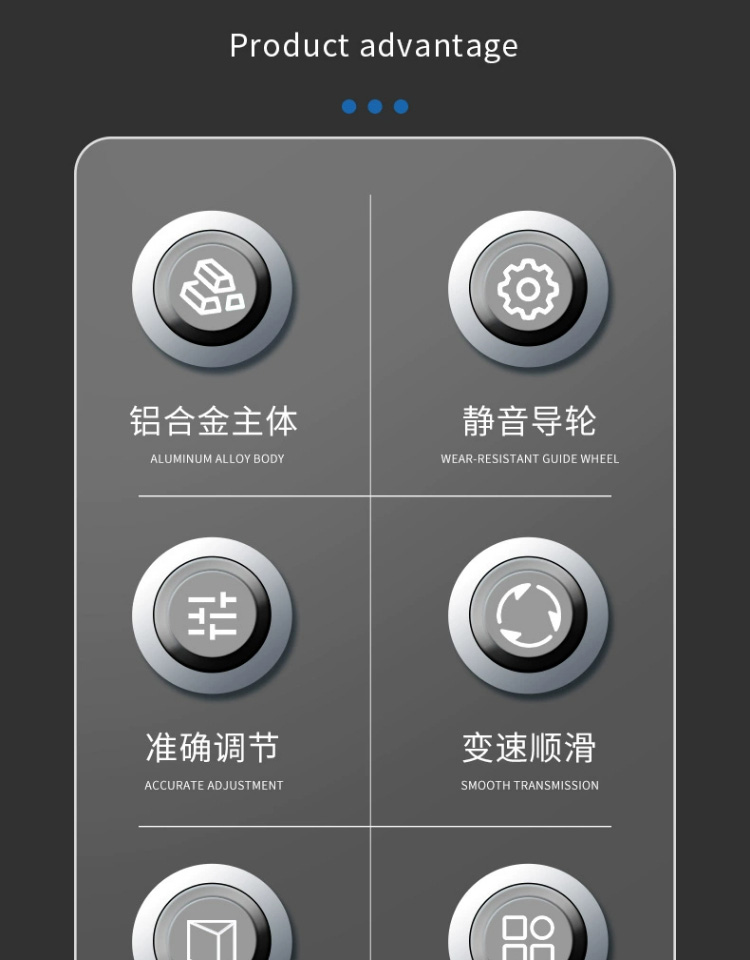 Product advantage

铝合金主体
ALUMINUM ALLOY BODY

静音导轮
WEAR-RESISTANT GUIDE WHEEL

准确调节
ACCURATE ADJUSTMENT

变速顺滑
SMOOTH TRANSMISSION