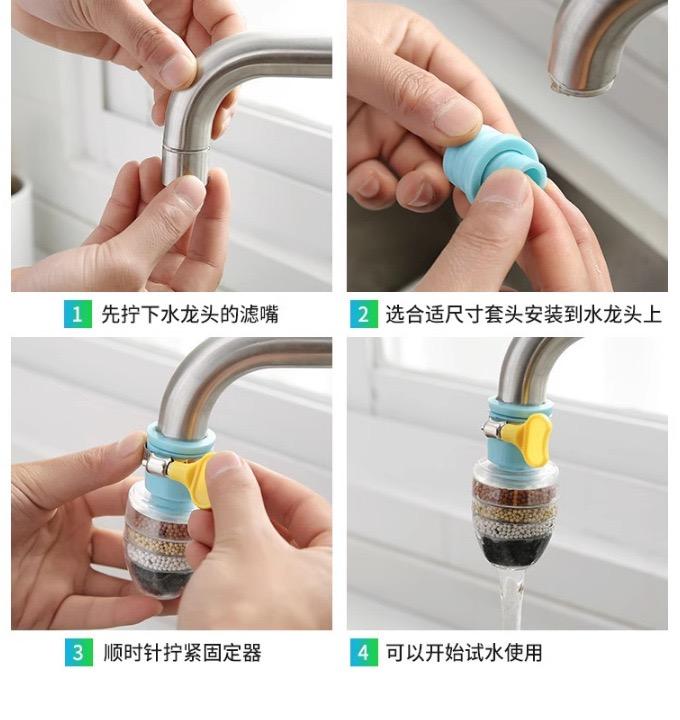 1 先拧下水龙头的滤嘴

2 选合适尺寸套头安装到水龙头上

3 顺时针拧紧固定器

4 可以开始试水使用