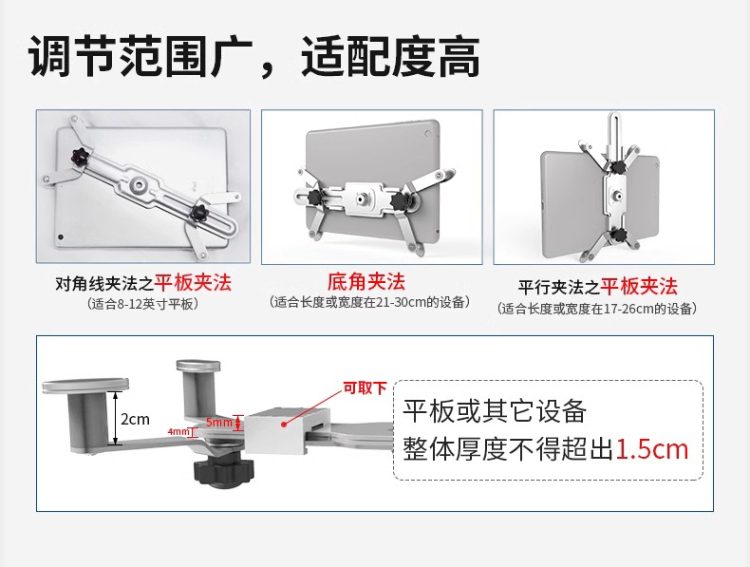 调节范围广，适配度高

对角线夹法之平板夹法
（适合8-12英寸平板）

底角夹法
（适合长度或宽度在21-30cm的设备）

平行夹法之平板夹法
（适合长度或宽度在17-26cm的设备）

2cm

4mm

5mm

可取下

平板或其它设备
整体厚度不得超出1.5cm