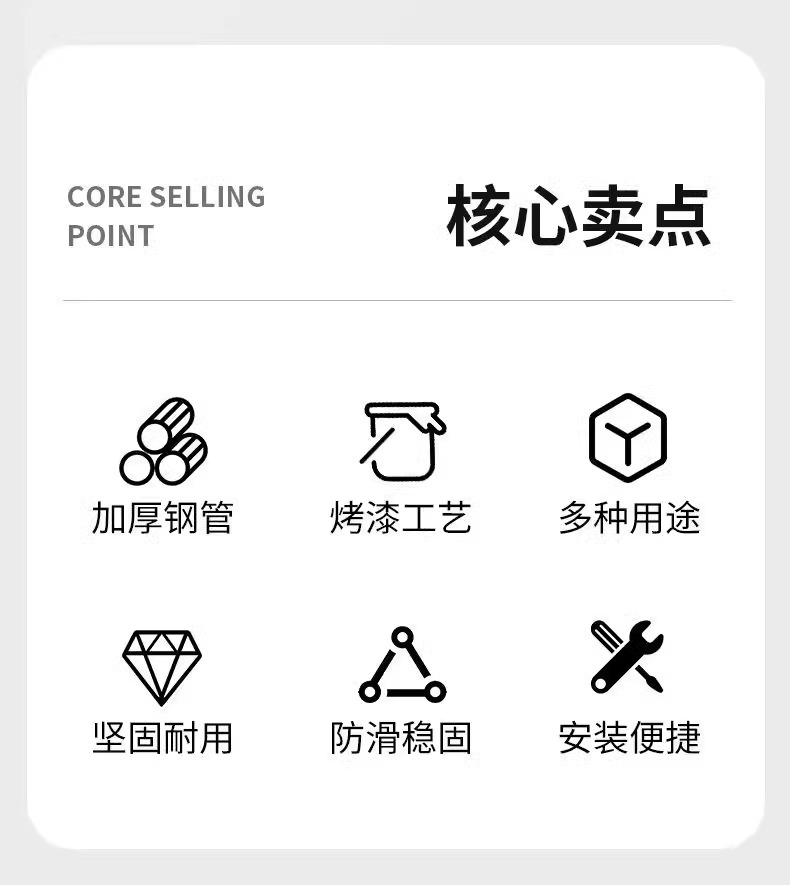 CORE SELLING POINT

核心卖点

加厚钢管 烤漆工艺 多种用途

坚固耐用 防滑稳固 安装便捷