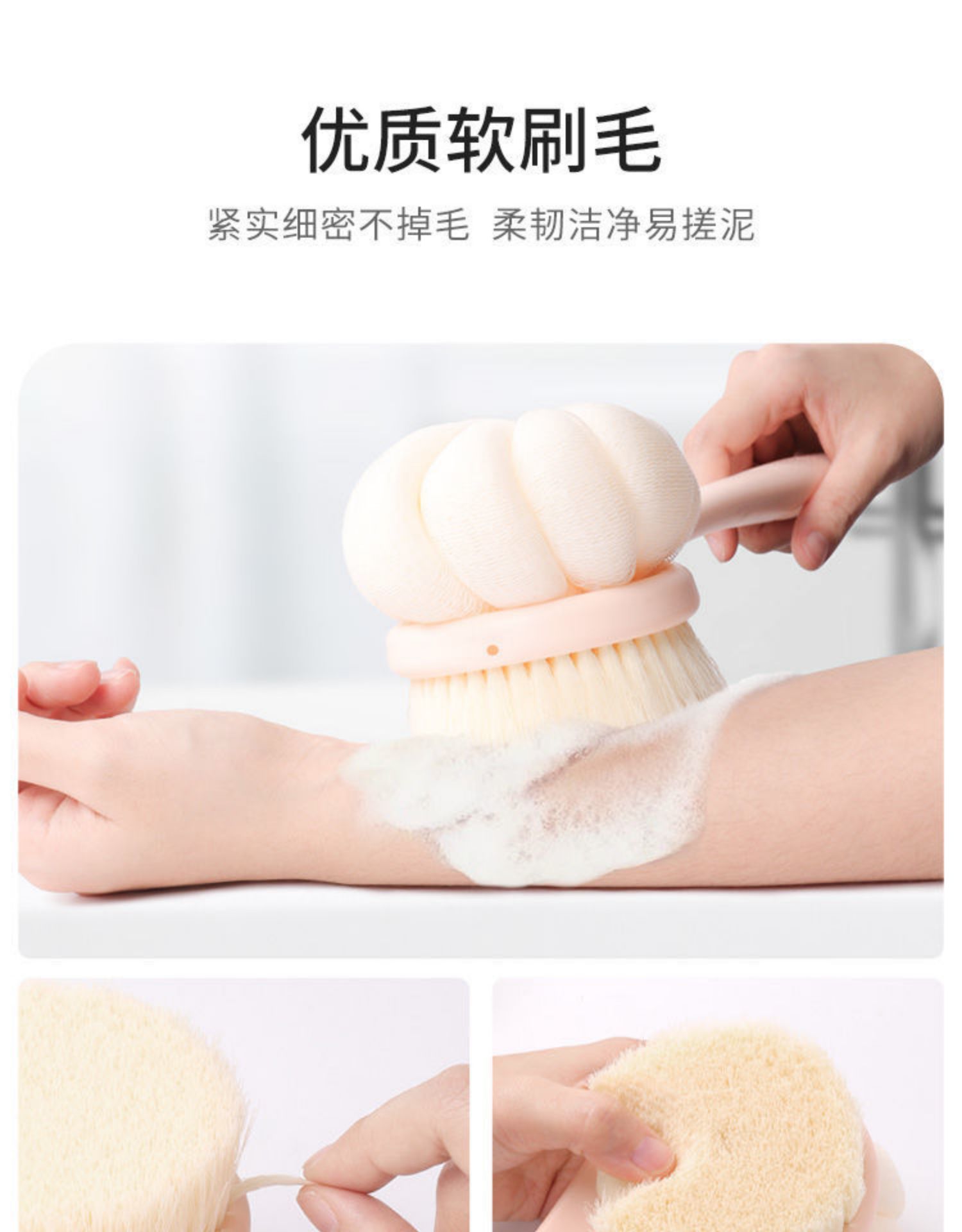 优质软刷毛

紧实细密不掉毛 柔韧洁净易搓泥