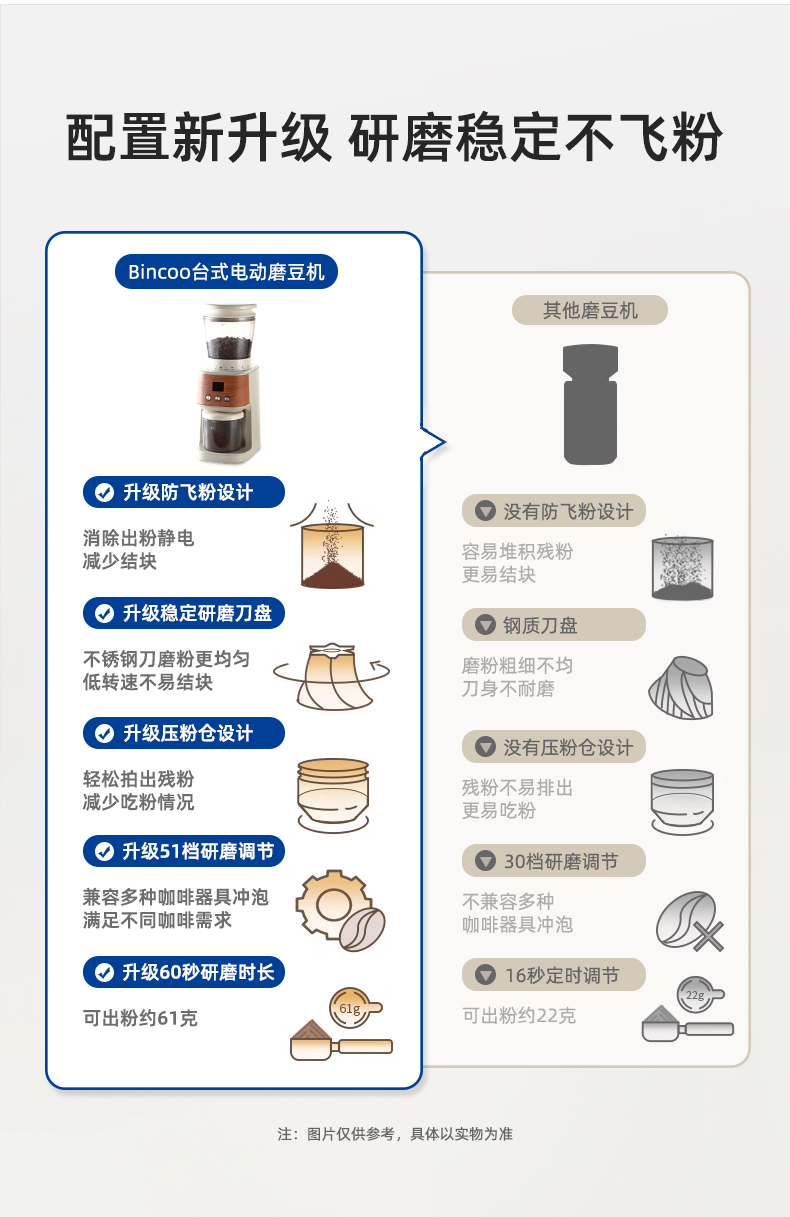 配置新升级 研磨稳定不飞粉

Bincoo台式电动磨豆机

升级防飞粉设计

消除出粉静电
减少结块

升级稳定研磨刀盘

不锈钢刀磨粉更均匀
低转速不易结块

升级压粉仓设计

轻松拍出残粉
减少吃粉情况

升级51档研磨调节

兼容多种咖啡器具冲泡
满足不同咖啡需求

升级60秒研磨时长

可出粉约61克

61g

其他磨豆机

没有防飞粉设计

容易堆积残粉
更易结块

钢质刀盘

磨粉粗细不均
刀身不耐磨

没有压粉仓设计

残粉不易排出
更易吃粉

30档研磨调节

不兼容多种
咖啡器具冲泡

16秒定时调节

可出粉约22克

22g

注：图片仅供参考，具体以实物为准