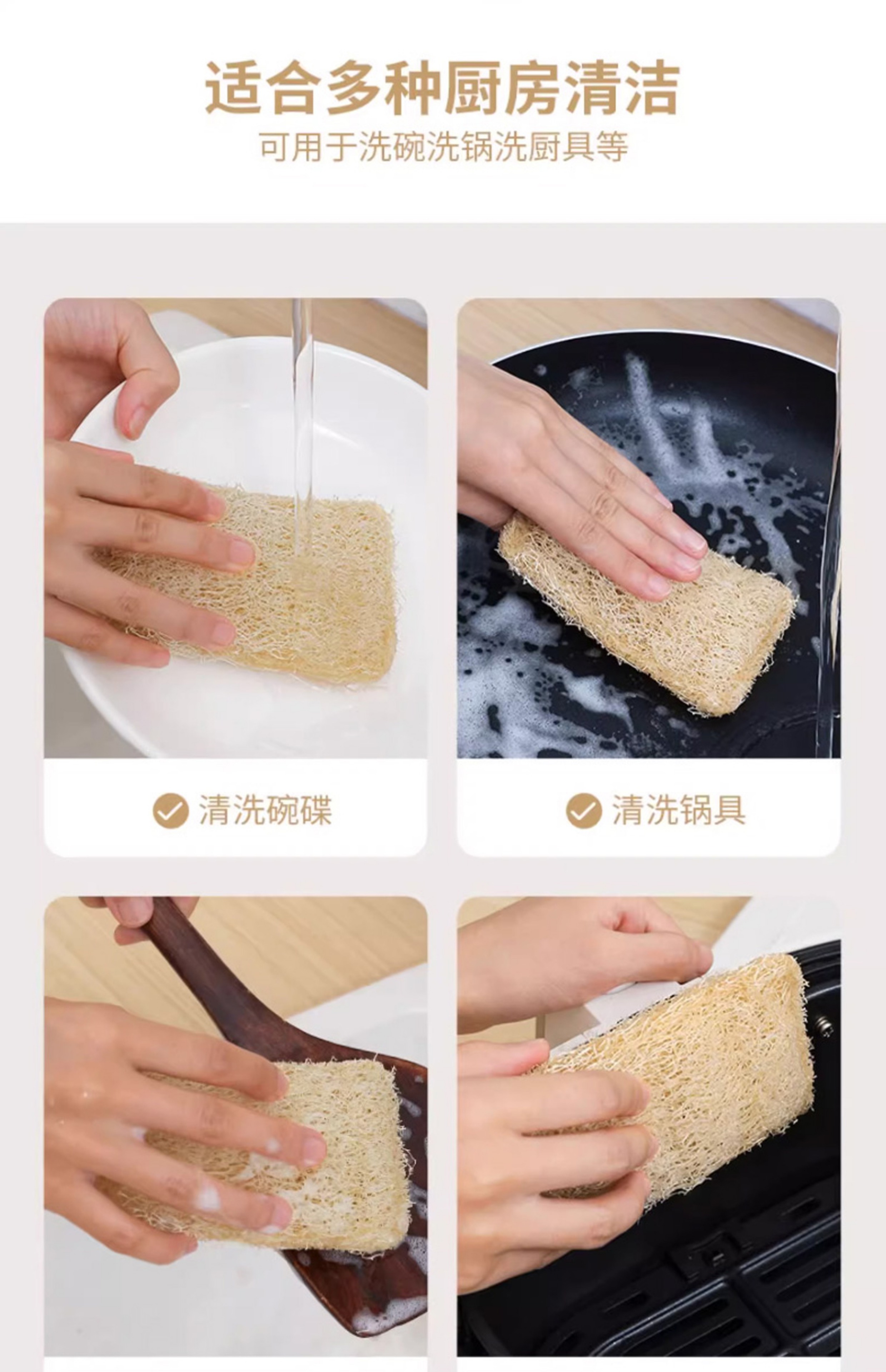 适合多种厨房清洁

可用于洗碗洗锅洗厨具等

清洗碗碟

清洗锅具