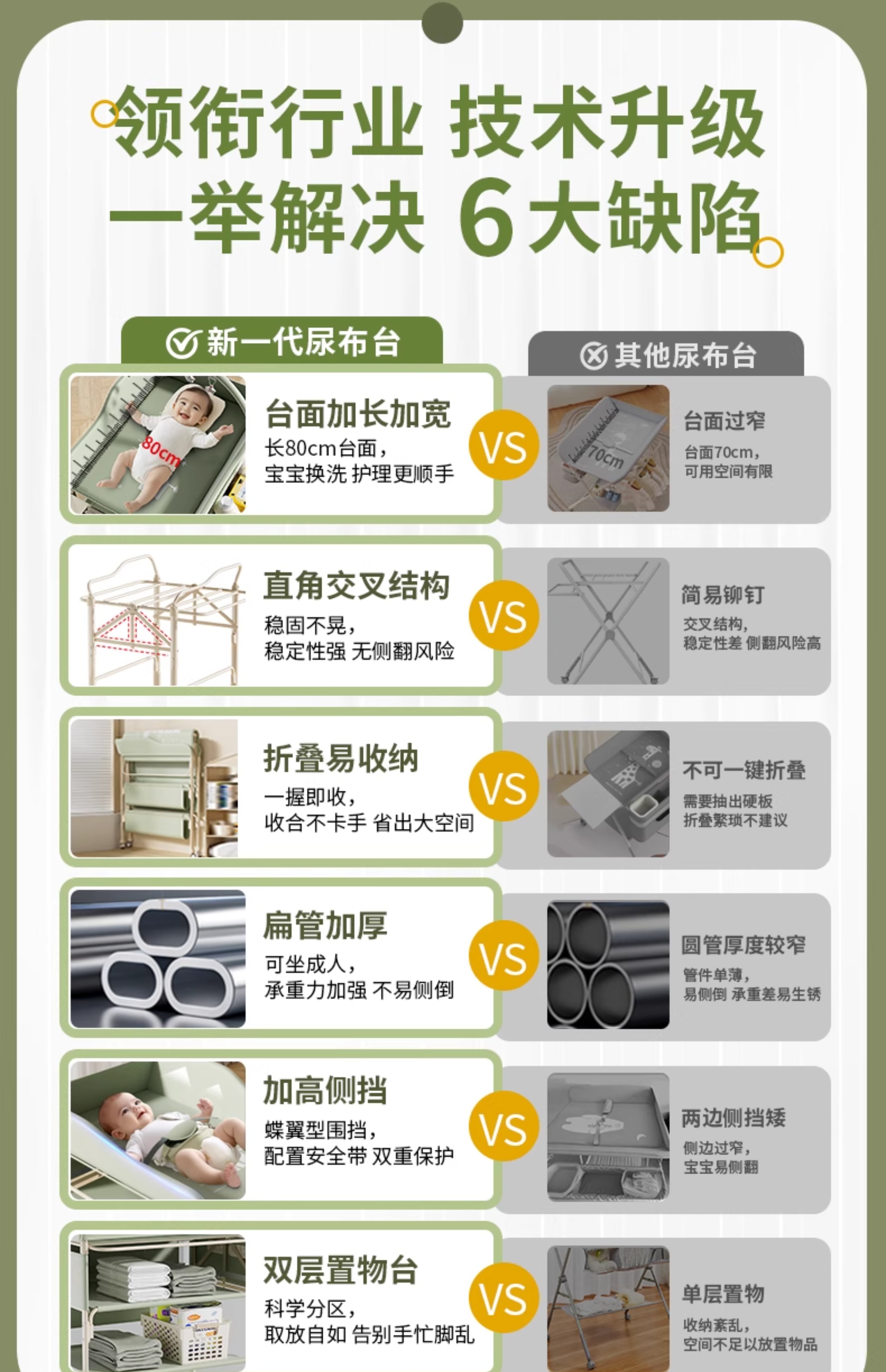 领衔行业 技术升级
一举解决 6大缺陷

新一代尿布台

其他尿布台

80cm

台面加长加宽
长80cm台面，
宝宝换洗 护理更顺手

VS

70cm

台面过窄
台面70cm，
可用空间有限

直角交叉结构
稳固不晃，
稳定性强 无侧翻风险

VS

简易铆钉
交叉结构，
稳定性差 侧翻风险高

折叠易收纳
一握即收，
收合不卡手 省出大空间

VS

不可一键折叠
需要抽出硬板
折叠繁琐不建议

扁管加厚
可坐成人，
承重力加强 不易侧倒

VS

圆管厚度较窄
管件单薄，
易侧倒 承重差易生锈

加高侧挡
蝶翼型围挡，
配置安全带 双重保护

VS

两边侧挡矮
侧边过窄，
宝宝易侧翻

双层置物台
科学分区，
取放自如 告别手忙脚乱

VS

单层置物
收纳紊乱，
空间不足以放置物品