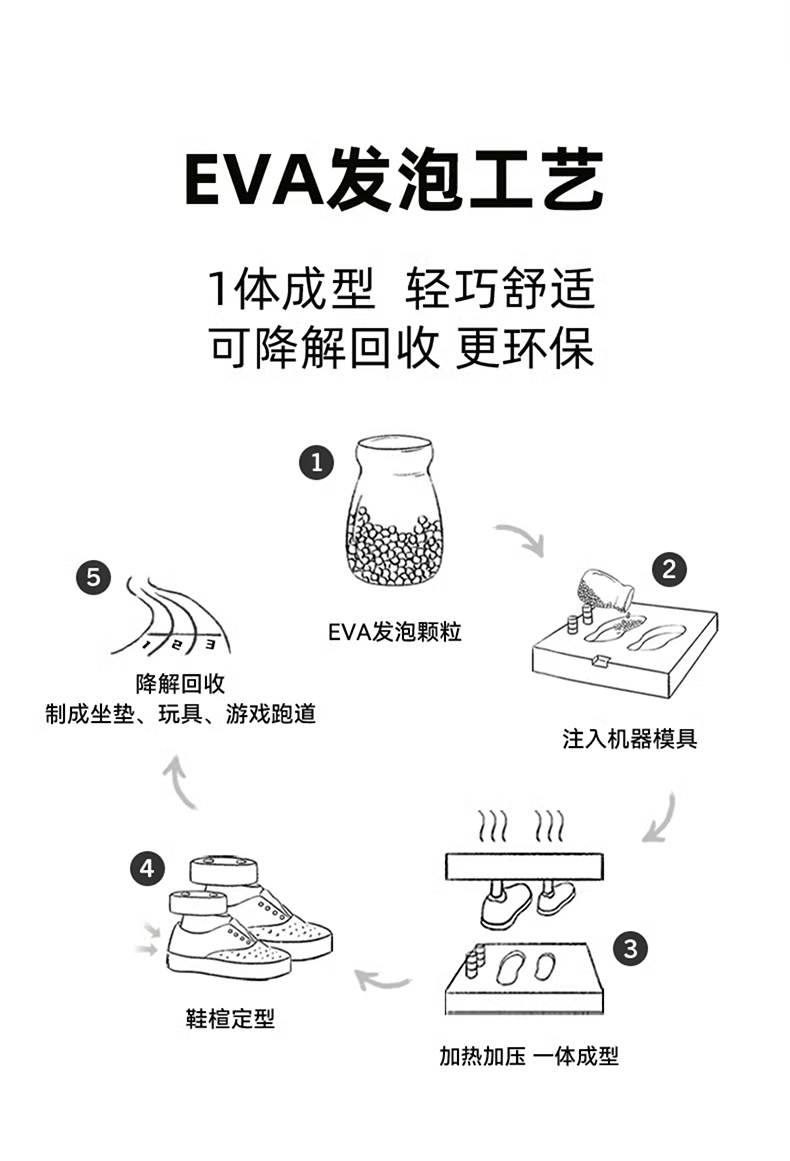 EVA发泡工艺

1体成型 轻巧舒适
可降解回收 更环保

1
EVA发泡颗粒

2
注入机器模具

3
加热加压 一体成型

4
鞋楦定型

5
1 2 3
降解回收
制成坐垫、玩具、游戏跑道