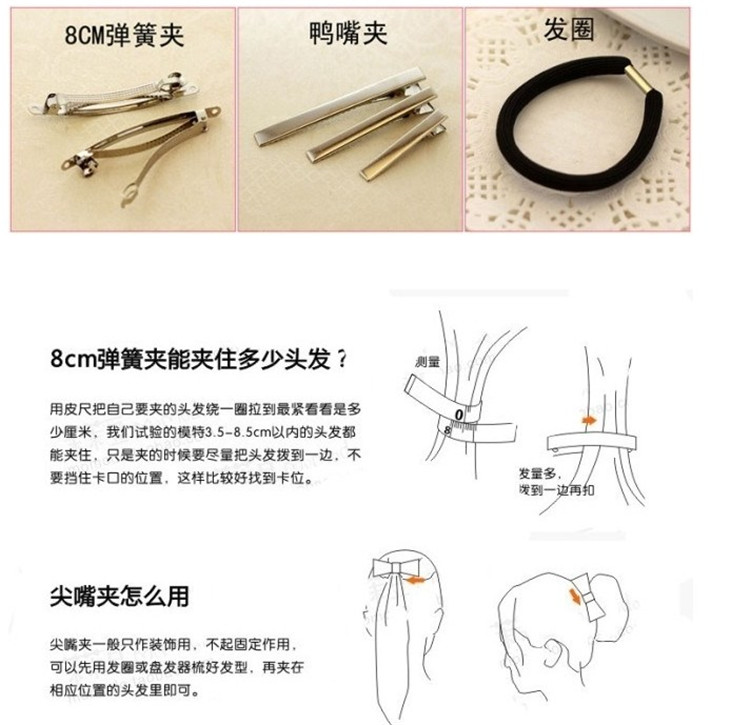 8CM弹簧夹

鸭嘴夹

发圈

8cm弹簧夹能夹住多少头发？

用皮尺把自己要夹的头发绕一圈拉到最紧看看是多少厘米，我们试验的模特3.5-8.5cm以内的头发都能夹住，只是夹的时候要尽量把头发拨到一边，不要挡住卡口的位置，这样比较好找到卡位。

测量

0

8

发量多，拨到一边再扣

尖嘴夹怎么用

尖嘴夹一般只作装饰用，不起固定作用，可以先用发圈或盘发器梳好发型，再夹在相应位置的头发里即可。