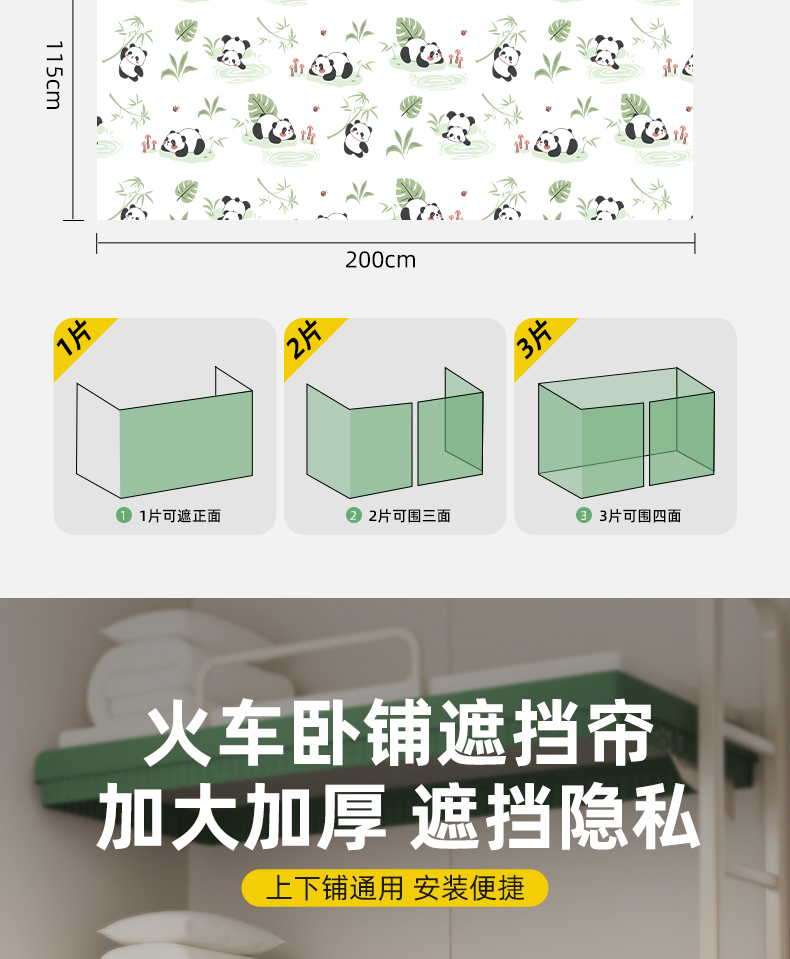 115cm

200cm

1片

① 1片可遮正面

2片

② 2片可围三面

3片

③ 3片可围四面

火车卧铺遮挡帘
加大加厚 遮挡隐私

上下铺通用 安装便捷